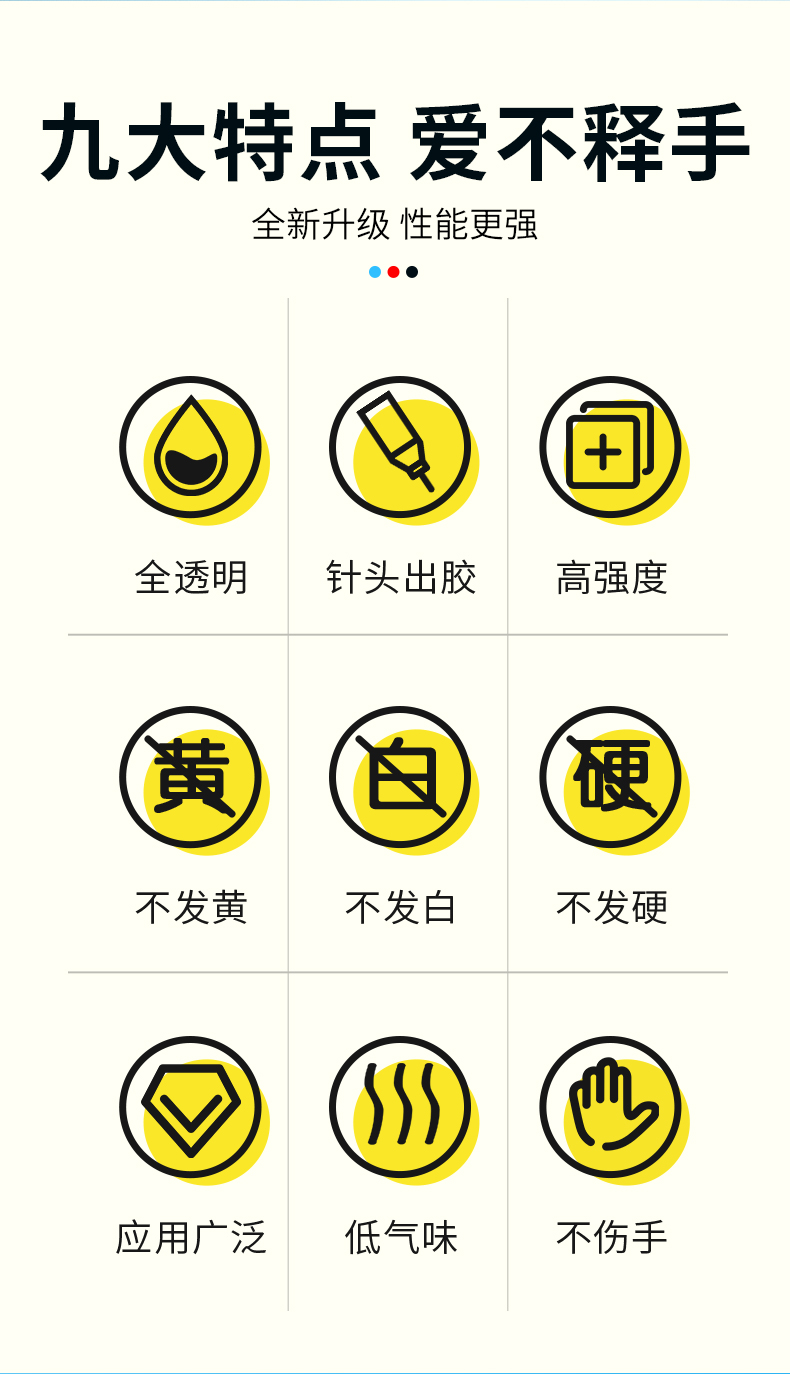 九大特点 爱不释手

全新升级 性能更强

全透明

针头出胶

高强度

黄

不发黄

白

不发白

硬

不发硬

应用广泛

低气味

不伤手