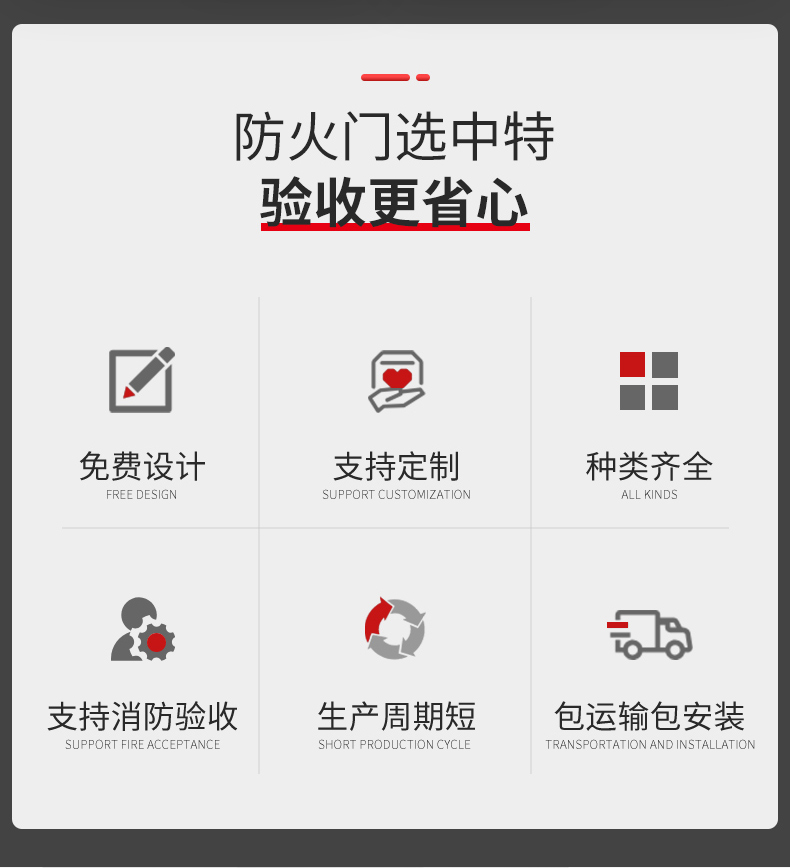 防火门选中特
验收更省心

免费设计
FREE DESIGN

支持定制
SUPPORT CUSTOMIZATION

种类齐全
ALL KINDS

支持消防验收
SUPPORT FIRE ACCEPTANCE

生产周期短
SHORT PRODUCTION CYCLE

包运输包安装
TRANSPORTATION AND INSTALLATION