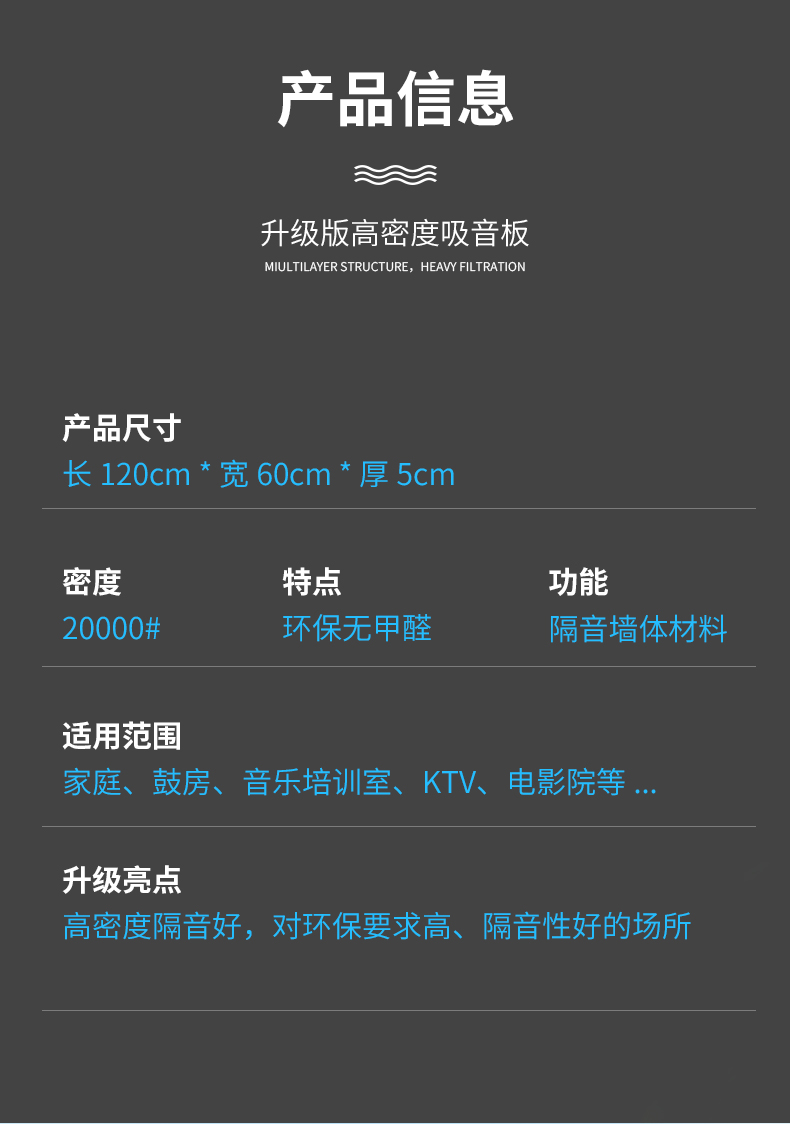 产品信息

升级版高密度吸音板
MIULTILAYER STRUCTURE，HEAVY FILTRATION

产品尺寸
长 120cm * 宽 60cm * 厚 5cm

密度
20000#

特点
环保无甲醛

功能
隔音墙体材料

适用范围
家庭、鼓房、音乐培训室、KTV、电影院等 ...

升级亮点
高密度隔音好，对环保要求高、隔音性好的场所