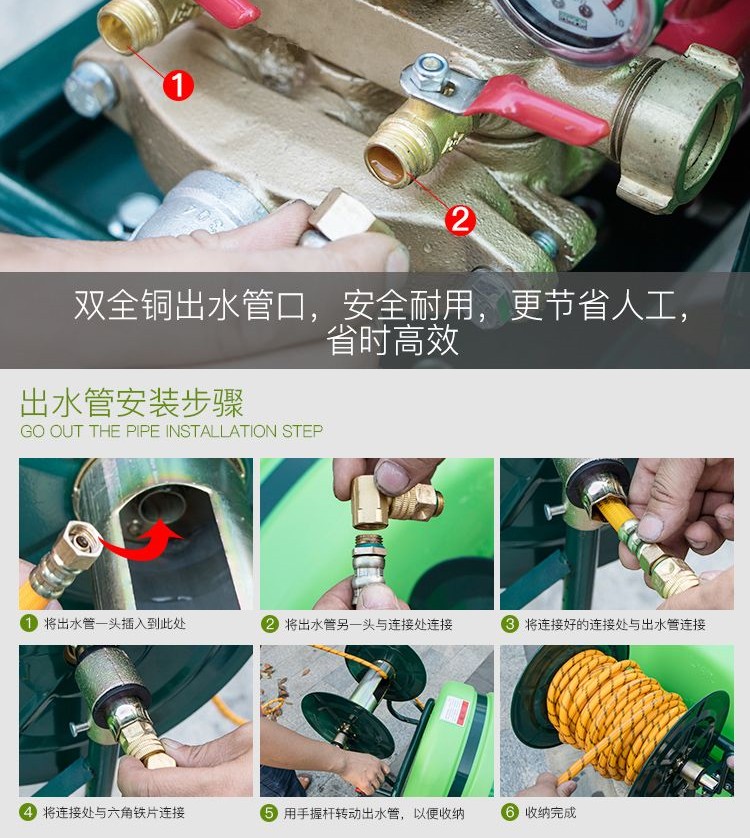 1

2

双全铜出水管口，安全耐用，更节省人工，省时高效

出水管安装步骤
GO OUT THE PIPE INSTALLATION STEP

1 将出水管一头插入到此处

2 将出水管另一头与连接处连接

3 将连接好的连接处与出水管连接

4 将连接处与六角铁片连接

5 用手握杆转动出水管，以便收纳

6 收纳完成