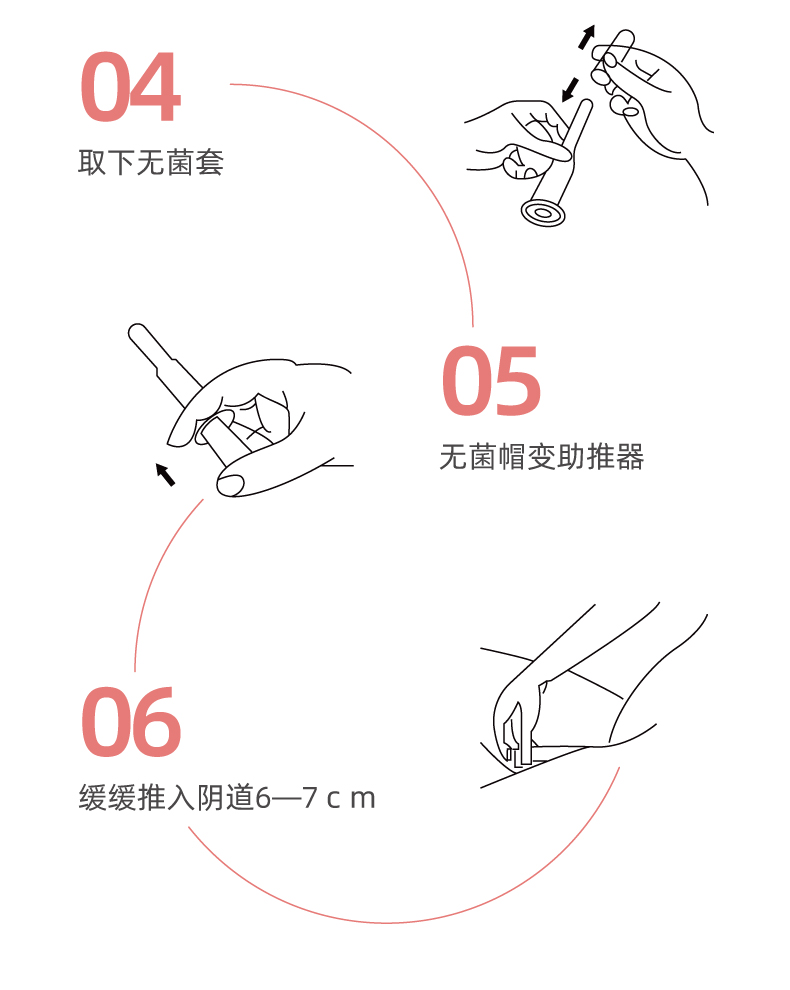 04

取下无菌套

05

无菌帽变助推器

06

缓缓推入阴道6—7 c m