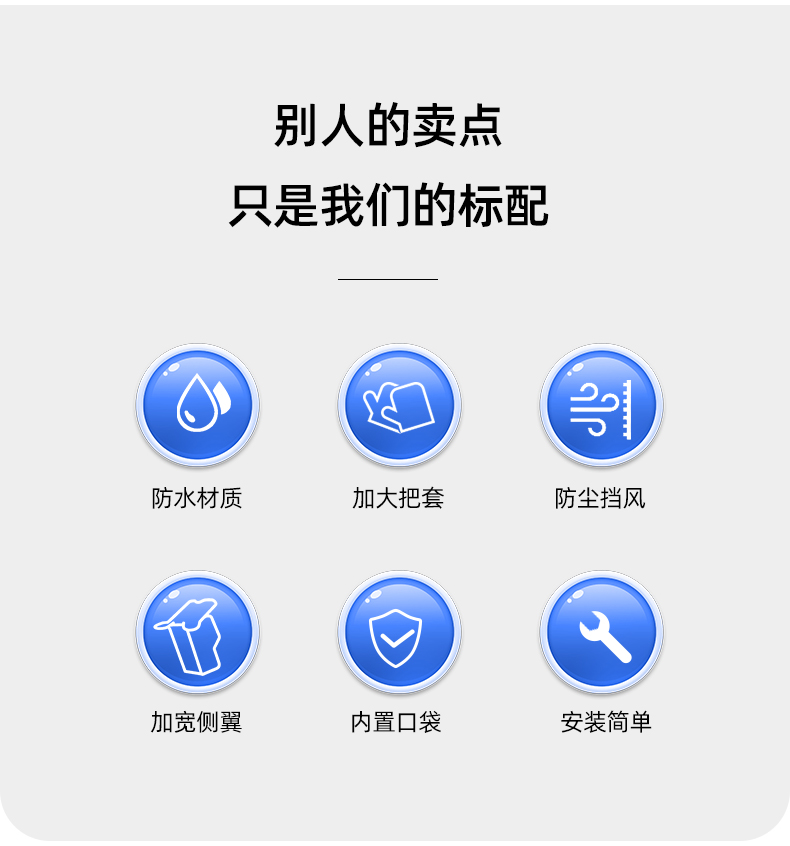 别人的卖点

只是我们的标配

防水材质

加大把套

防尘挡风

加宽侧翼

内置口袋

安装简单