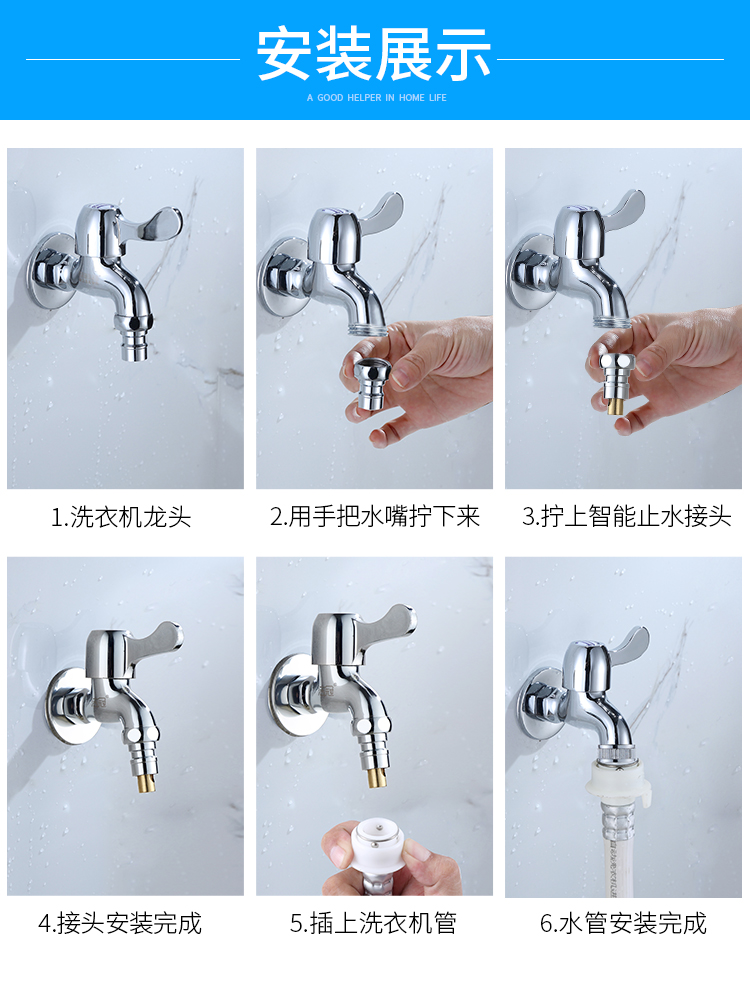 安装展示

A GOOD HELPER IN HOME LIFE

1.洗衣机龙头

2.用手把水嘴拧下来

3.拧上智能止水接头

4.接头安装完成

5.插上洗衣机管

6.水管安装完成