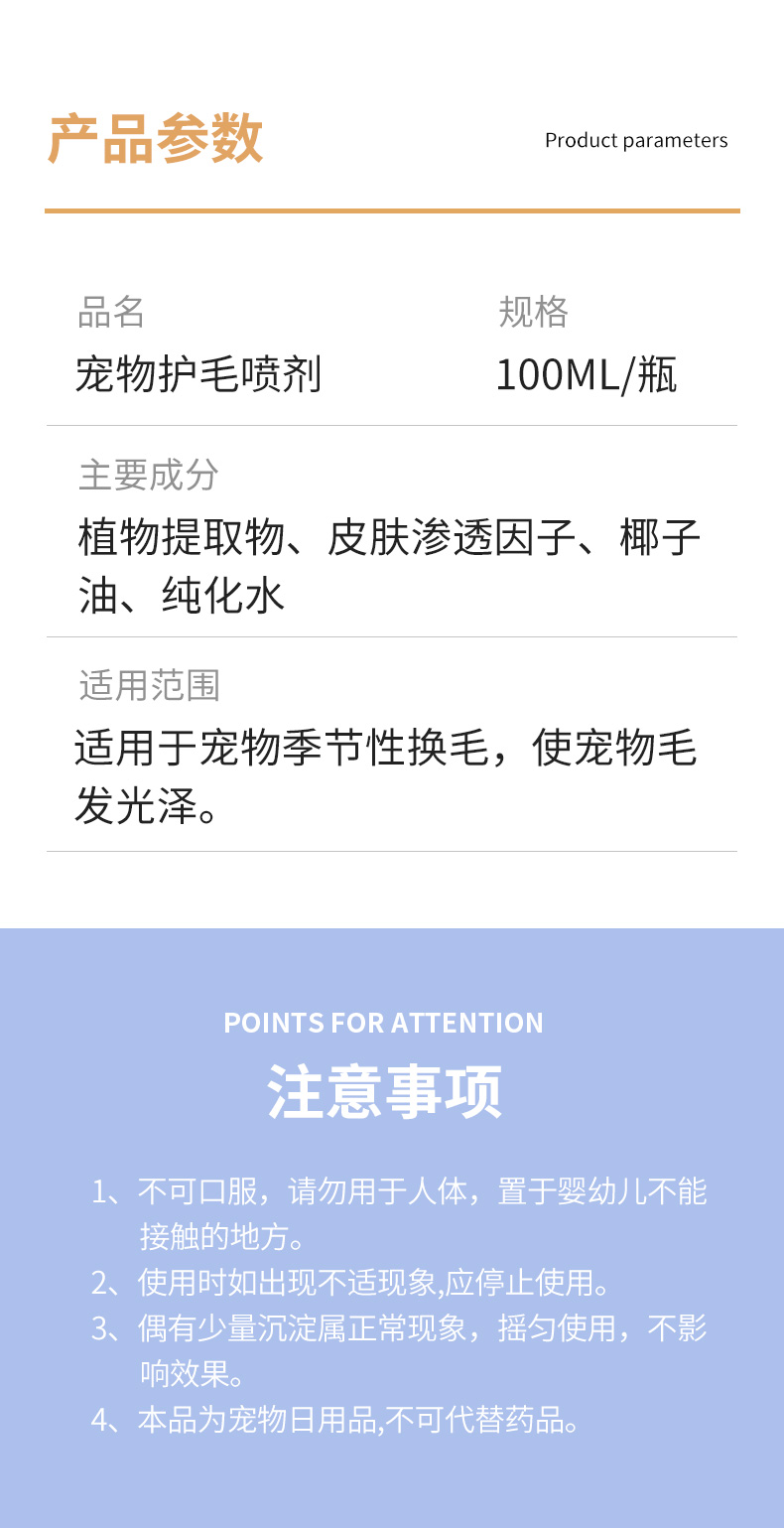 产品参数 Product parameters

品名
宠物护毛喷剂

规格
100ML/瓶

主要成分
植物提取物、皮肤渗透因子、椰子油、纯化水

适用范围
适用于宠物季节性换毛，使宠物毛发光泽。

POINTS FOR ATTENTION
注意事项

1、不可口服，请勿用于人体，置于婴幼儿不能接触的地方。
2、使用时如出现不适现象,应停止使用。
3、偶有少量沉淀属正常现象，摇匀使用，不影响效果。
4、本品为宠物日用品,不可代替药品。