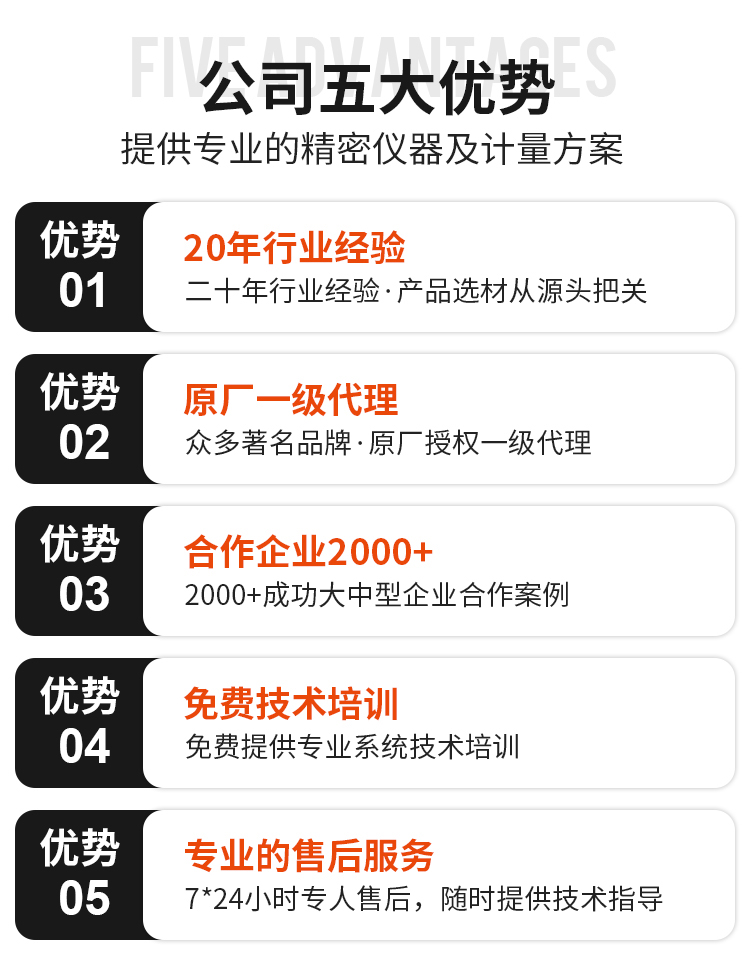 FIVE ADVANTAGES

公司五大优势

提供专业的精密仪器及计量方案

优势
01

20年行业经验

二十年行业经验·产品选材从源头把关

优势
02

原厂一级代理

众多著名品牌·原厂授权一级代理

优势
03

合作企业2000+

2000+成功大中型企业合作案例

优势
04

免费技术培训

免费提供专业系统技术培训

优势
05

专业的售后服务

7*24小时专人售后，随时提供技术指导