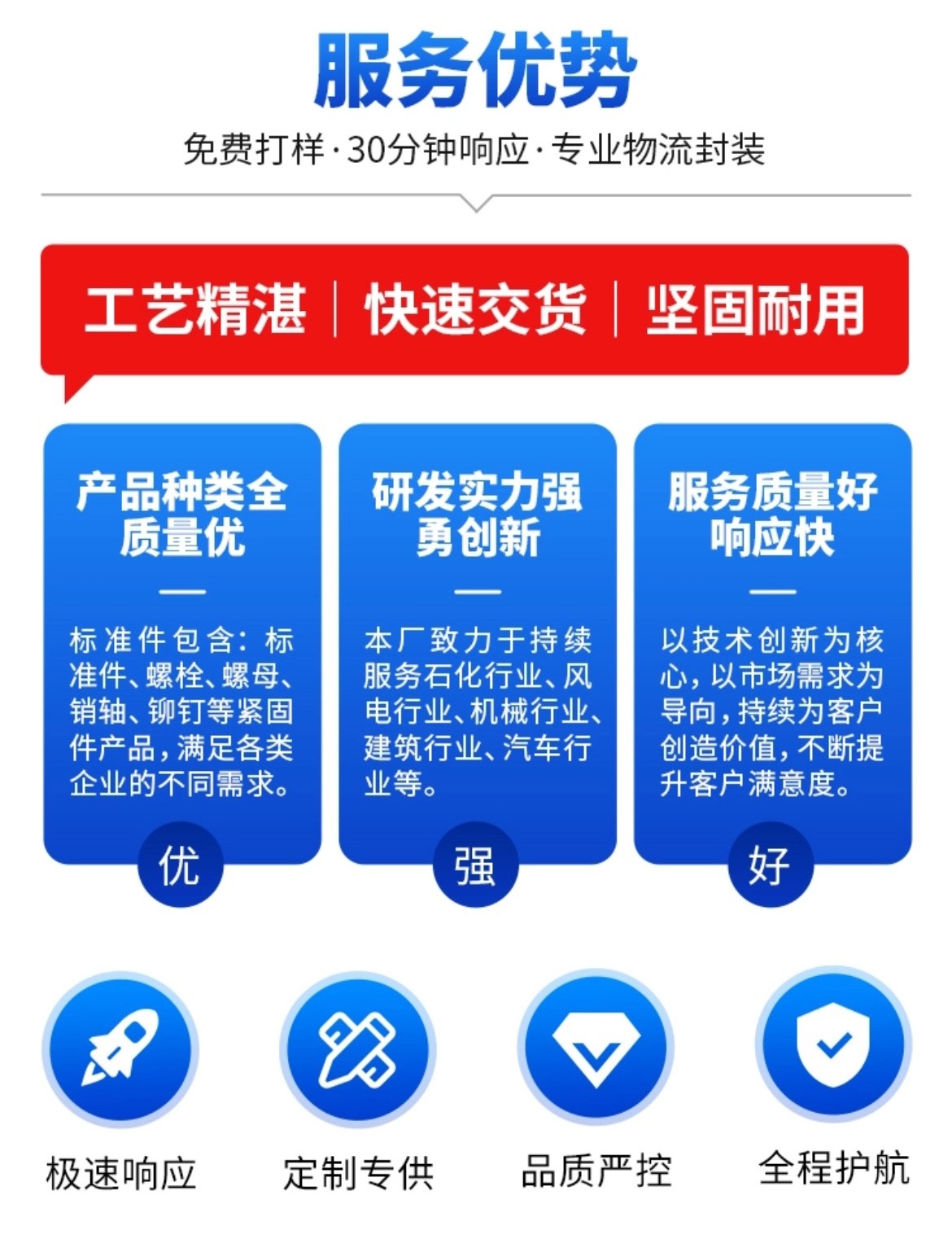 服务优势

免费打样·30分钟响应·专业物流封装

工艺精湛 | 快速交货 | 坚固耐用

产品种类全
质量优

标准件包含：标准件、螺栓、螺母、销轴、铆钉等紧固件产品，满足各类企业的不同需求。

优

研发实力强
勇创新

本厂致力于持续服务石化行业、风电行业、机械行业、建筑行业、汽车行业等。

强

服务质量好
响应快

以技术创新为核心，以市场需求为导向，持续为客户创造价值，不断提升客户满意度。

好

极速响应

定制专供

品质严控

全程护航