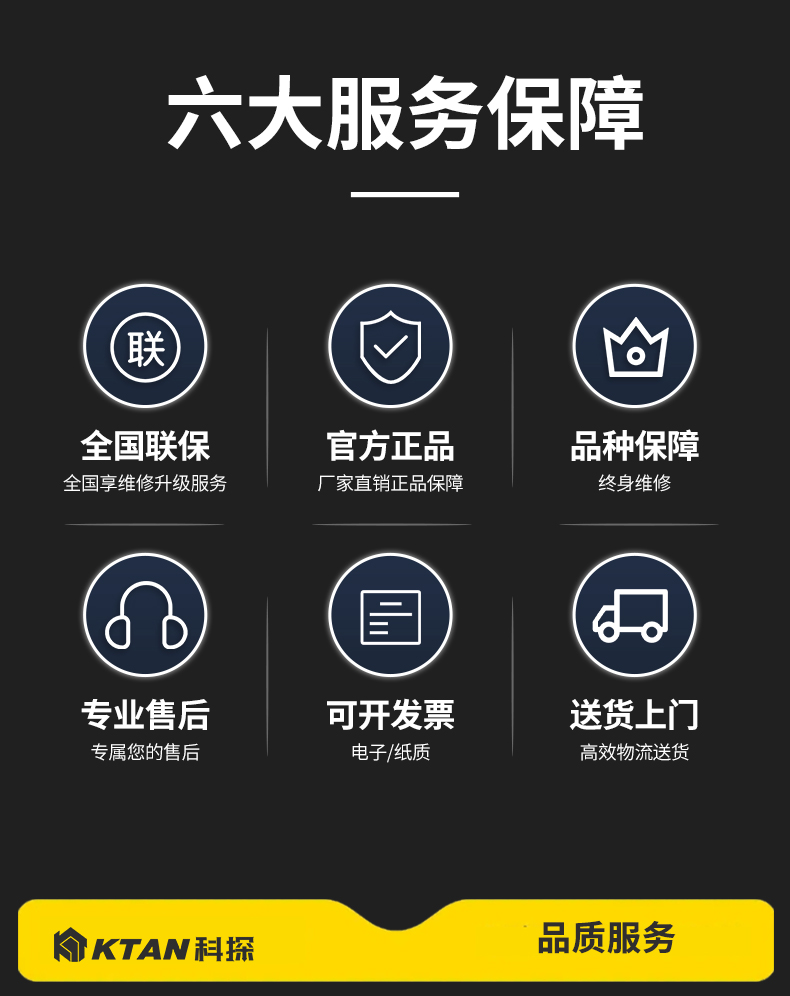 六大服务保障

联

全国联保
全国享维修升级服务

官方正品
厂家直销正品保障

品种保障
终身维修

专业售后
专属您的售后

可开发票
电子/纸质

送货上门
高效物流送货

KTAN科探

品质服务