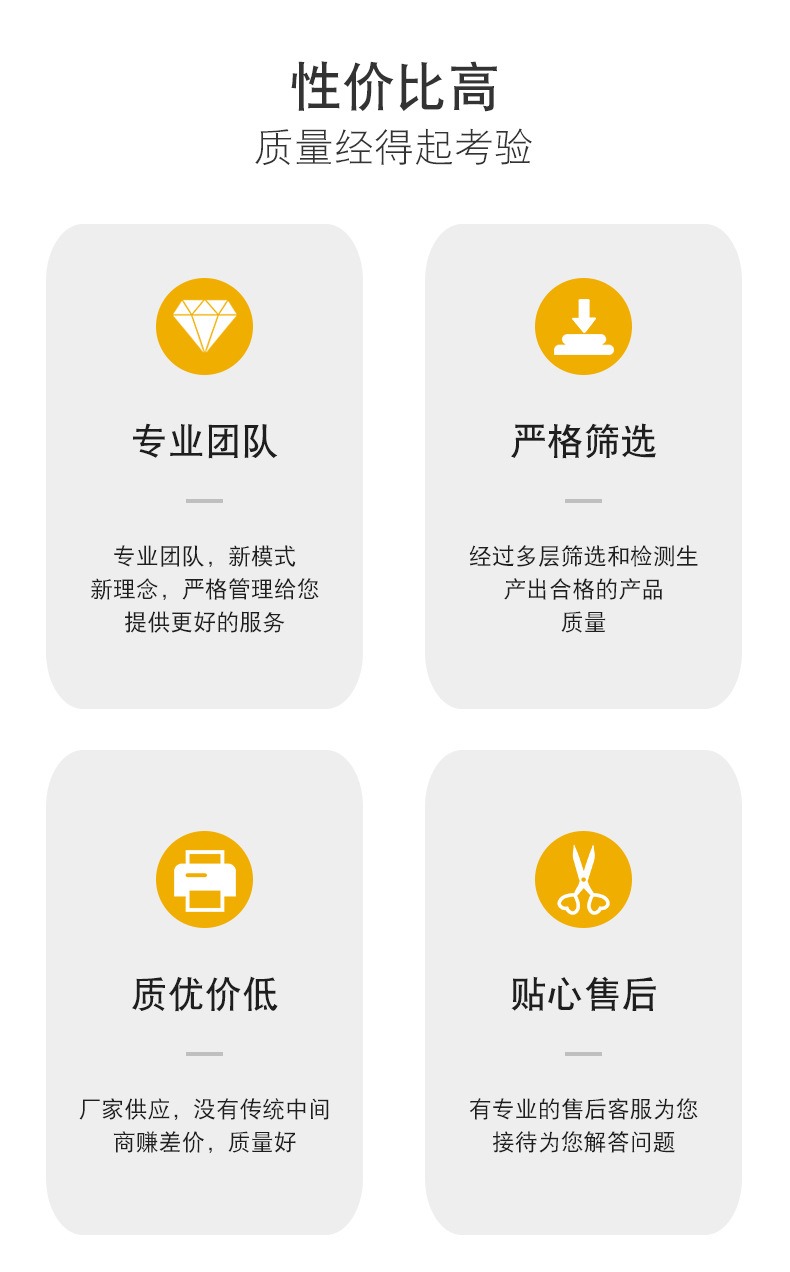 性价比高
质量经得起考验

专业团队

专业团队，新模式
新理念，严格管理给您
提供更好的服务

严格筛选

经过多层筛选和检测生
产出合格的产品
质量

质优价低

厂家供应，没有传统中间
商赚差价，质量好

贴心售后

有专业的售后客服为您
接待为您解答问题