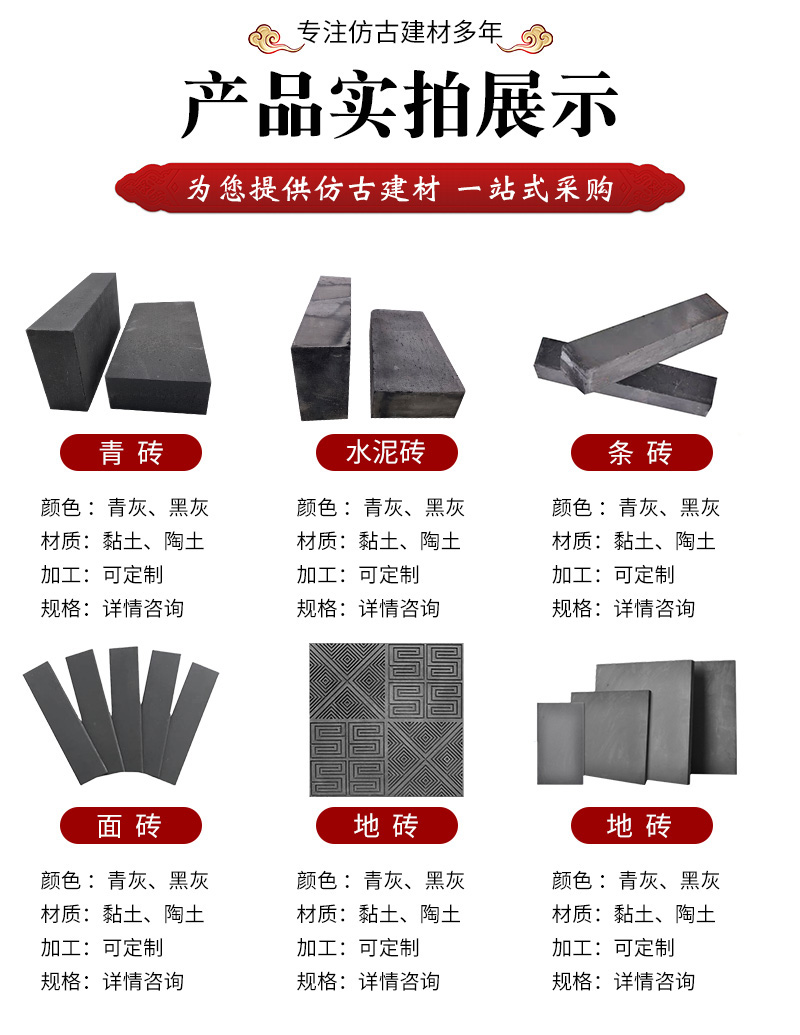 专注仿古建材多年

产品实拍展示

为您提供仿古建材 一站式采购

青砖

颜色：青灰、黑灰
材质：黏土、陶土
加工：可定制
规格：详情咨询

水泥砖

颜色：青灰、黑灰
材质：黏土、陶土
加工：可定制
规格：详情咨询

条砖

颜色：青灰、黑灰
材质：黏土、陶土
加工：可定制
规格：详情咨询

面砖

颜色：青灰、黑灰
材质：黏土、陶土
加工：可定制
规格：详情咨询

地砖

颜色：青灰、黑灰
材质：黏土、陶土
加工：可定制
规格：详情咨询

地砖

颜色：青灰、黑灰
材质：黏土、陶土
加工：可定制
规格：详情咨询