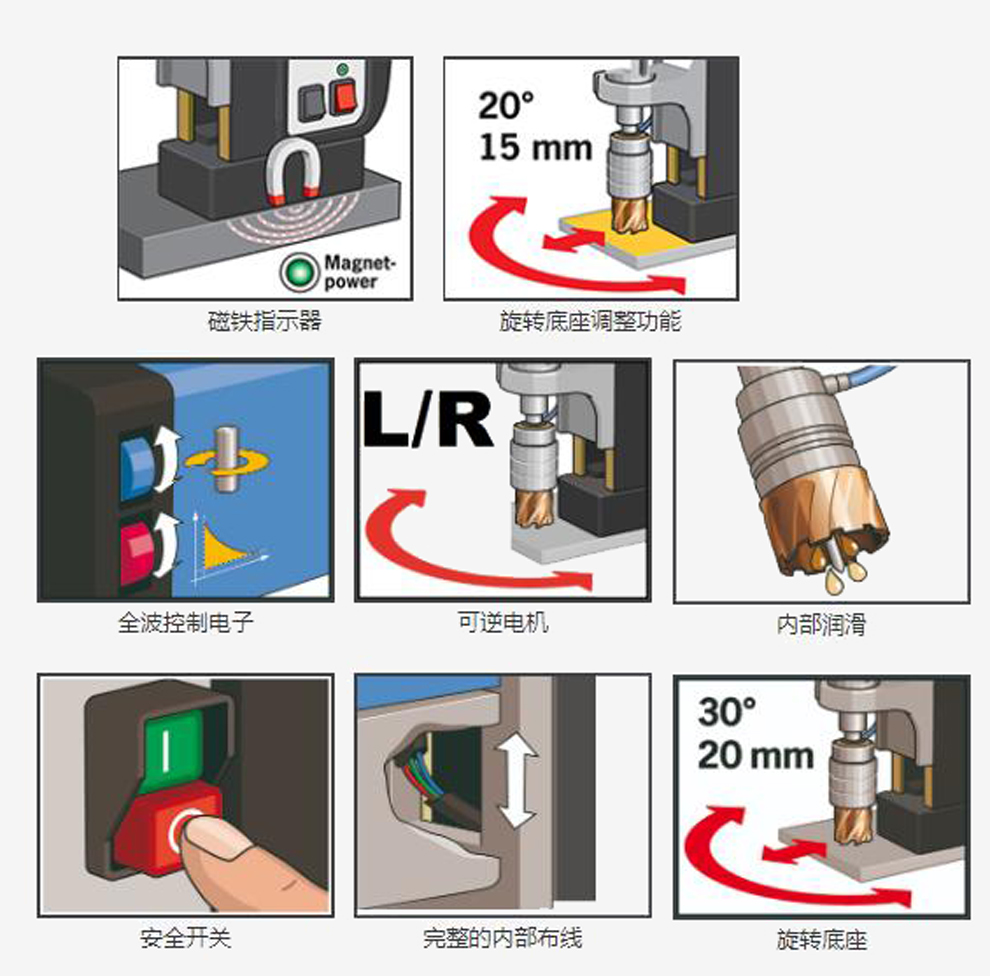 Magnet-power

磁铁指示器

20°
15 mm

旋转底座调整功能

全波控制电子

L/R

可逆电机

内部润滑

I

O

安全开关

完整的内部布线

30°
20 mm

旋转底座