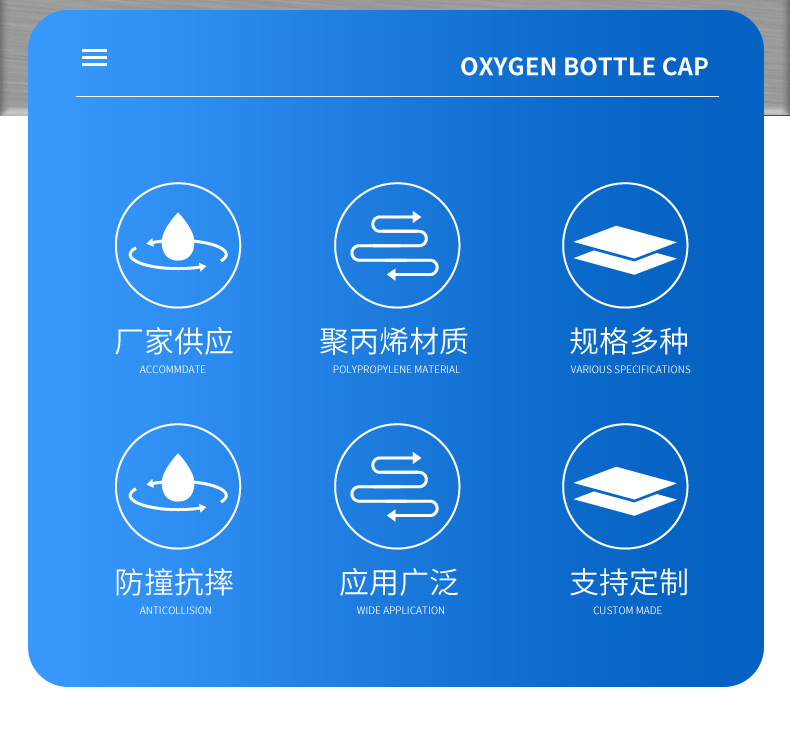 OXYGEN BOTTLE CAP

厂家供应
ACCOMMDATE

聚丙烯材质
POLYPROPYLENE MATERIAL

规格多种
VARIOUS SPECIFICATIONS

防撞抗摔
ANTICOLLISION

应用广泛
WIDE APPLICATION

支持定制
CUSTOM MADE