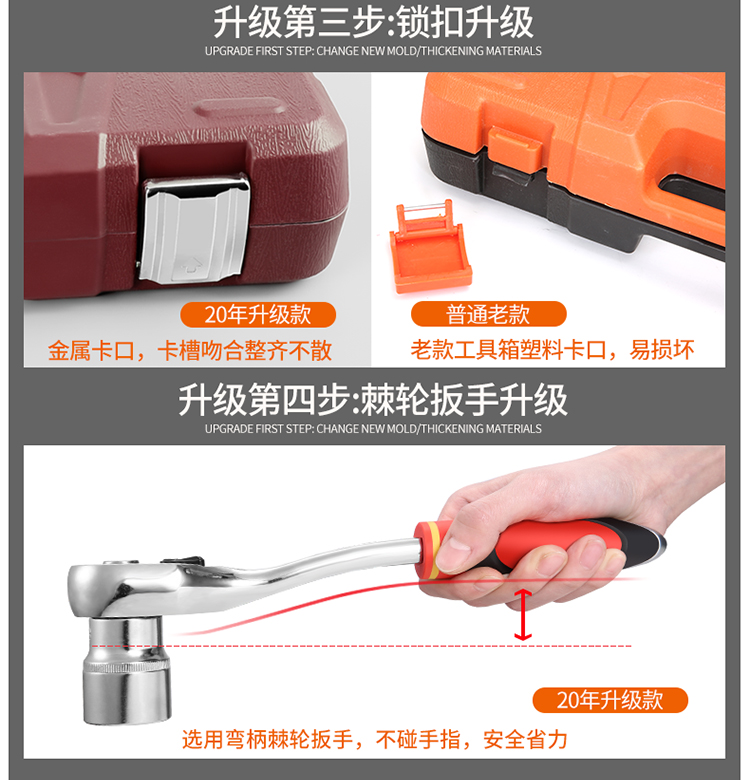 升级第三步:锁扣升级
UPGRADE FIRST STEP: CHANGE NEW MOLD/THICKENING MATERIALS

20年升级款
金属卡口，卡槽吻合整齐不散

普通老款
老款工具箱塑料卡口，易损坏

升级第四步:棘轮扳手升级
UPGRADE FIRST STEP: CHANGE NEW MOLD/THICKENING MATERIALS

20年升级款
选用弯柄棘轮扳手，不碰手指，安全省力