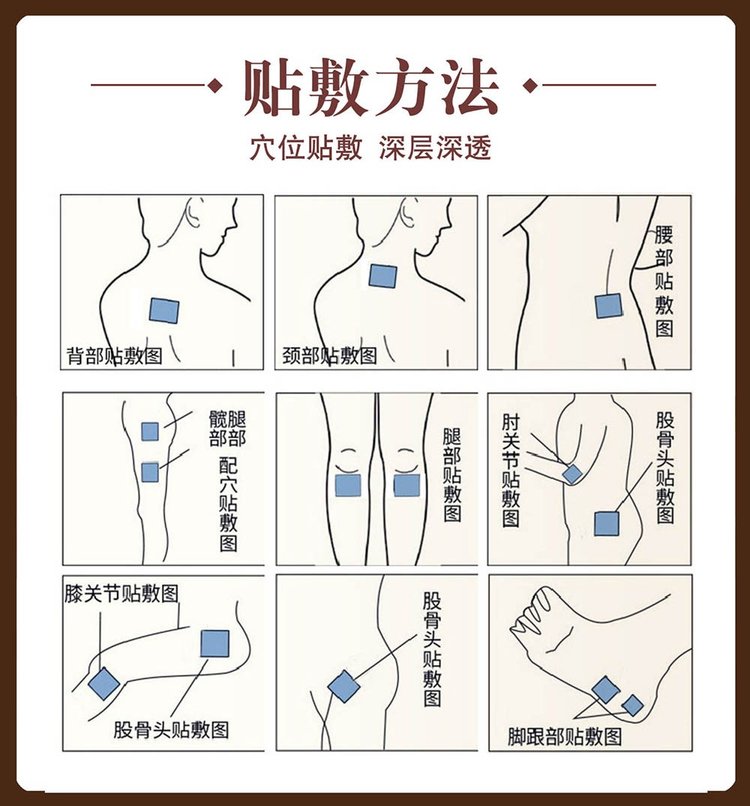 贴敷方法

穴位贴敷 深层深透

背部贴敷图

颈部贴敷图

腰部贴敷图

髋部 腿部 配穴贴敷图

腿部贴敷图

肘关节贴敷图

股骨头贴敷图

膝关节贴敷图

股骨头贴敷图

股骨头贴敷图

脚跟部贴敷图