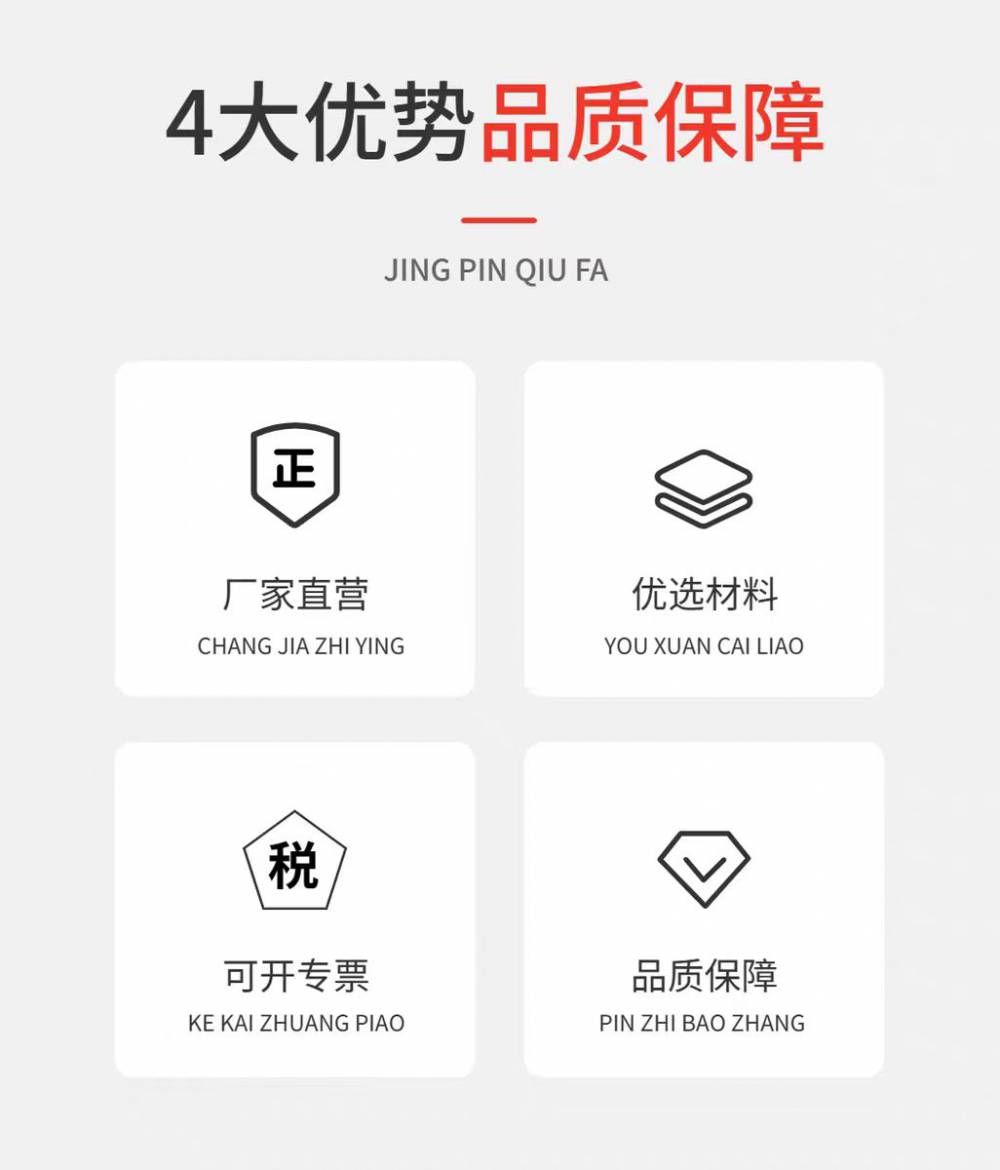 4大优势品质保障

JING PIN QIU FA

正

厂家直营

CHANG JIA ZHI YING

优选材料

YOU XUAN CAI LIAO

税

可开专票

KE KAI ZHUANG PIAO

品质保障

PIN ZHI BAO ZHANG