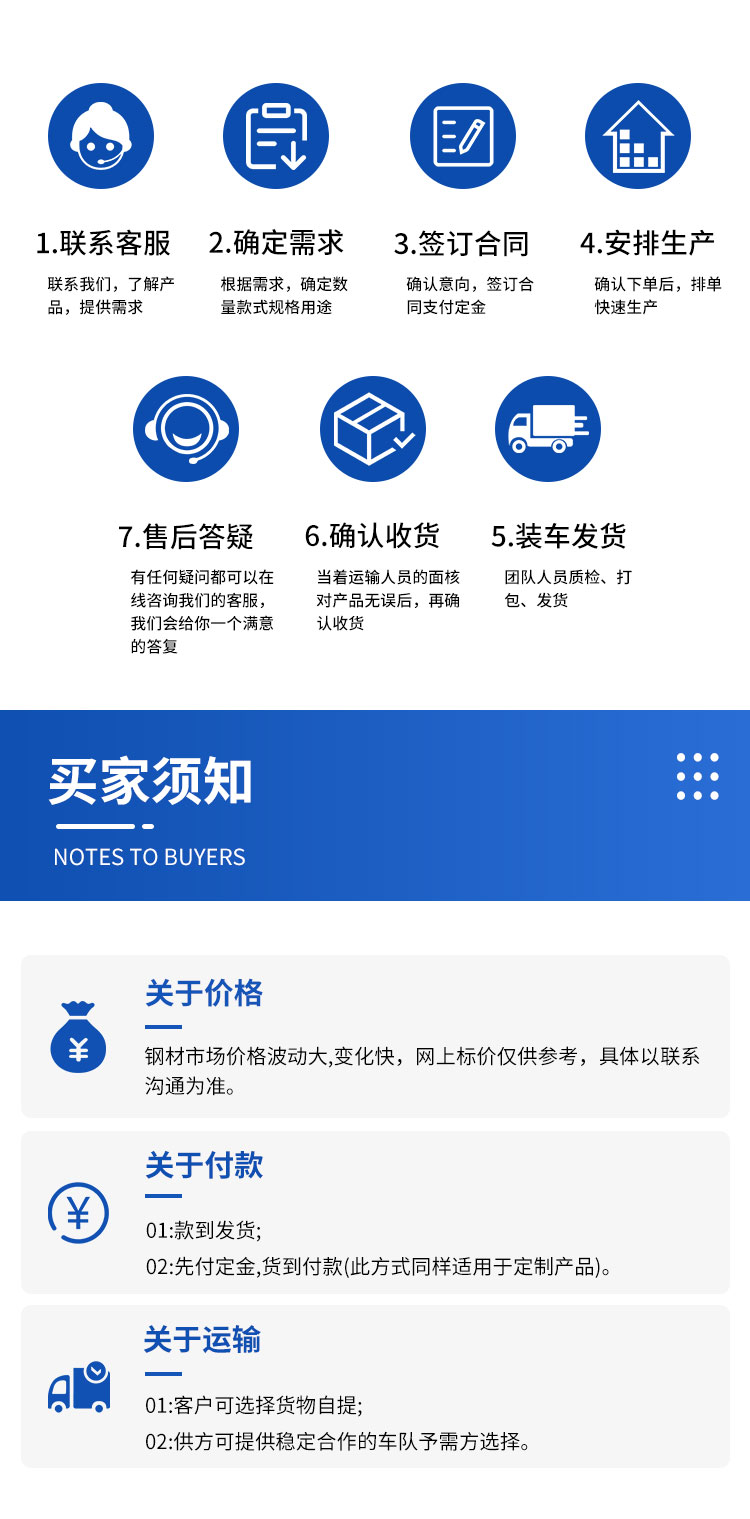 1.联系客服

联系我们，了解产品，提供需求

2.确定需求

根据需求，确定数量款式规格用途

3.签订合同

确认意向，签订合同支付定金

4.安排生产

确认下单后，排单快速生产

7.售后答疑

有任何疑问都可以在线咨询我们的客服，我们会给你一个满意的答复

6.确认收货

当着运输人员的面核对产品无误后，再确认收货

5.装车发货

团队人员质检、打包、发货

买家须知

NOTES TO BUYERS

关于价格

钢材市场价格波动大,变化快，网上标价仅供参考，具体以联系沟通为准。

关于付款

01:款到发货;

02:先付定金,货到付款(此方式同样适用于定制产品)。

关于运输

01:客户可选择货物自提;

02:供方可提供稳定合作的车队予需方选择。