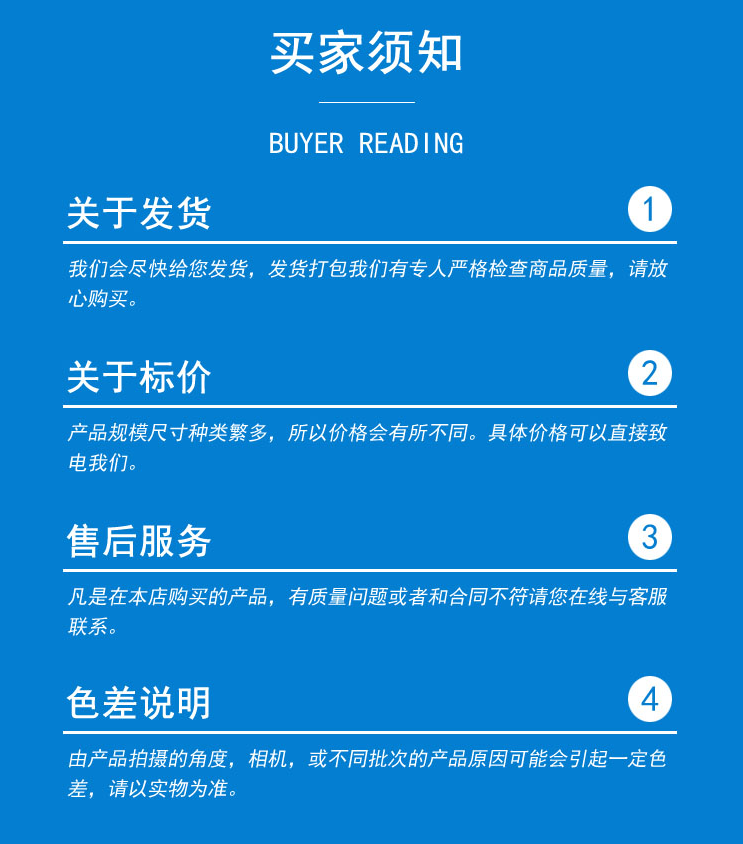 买家须知

BUYER READING

关于发货

1

我们会尽快给您发货，发货打包我们有专人严格检查商品质量，请放心购买。

关于标价

2

产品规模尺寸种类繁多，所以价格会有所不同。具体价格可以直接致电我们。

售后服务

3

凡是在本店购买的产品，有质量问题或者和合同不符请您在线与客服联系。

色差说明

4

由产品拍摄的角度，相机，或不同批次的产品原因可能会引起一定色差，请以实物为准。