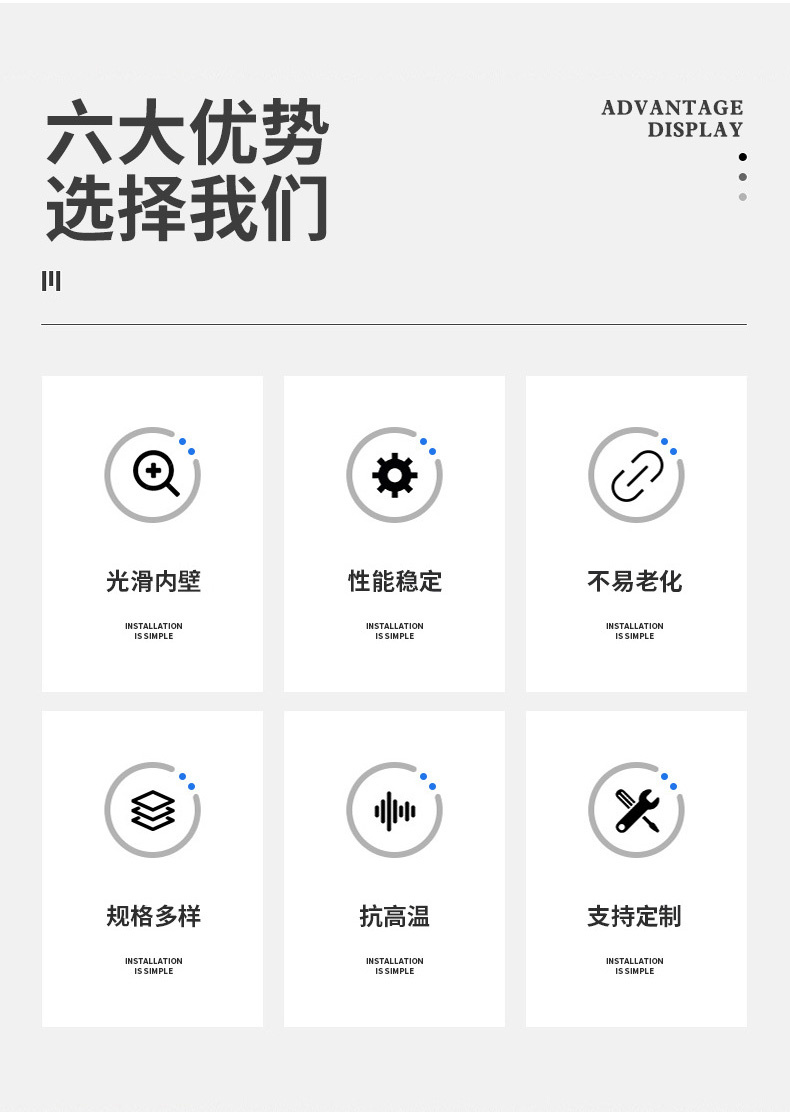 六大优势
选择我们

ADVANTAGE
DISPLAY

光滑内壁

INSTALLATION
IS SIMPLE

性能稳定

INSTALLATION
IS SIMPLE

不易老化

INSTALLATION
IS SIMPLE

规格多样

INSTALLATION
IS SIMPLE

抗高温

INSTALLATION
IS SIMPLE

支持定制

INSTALLATION
IS SIMPLE