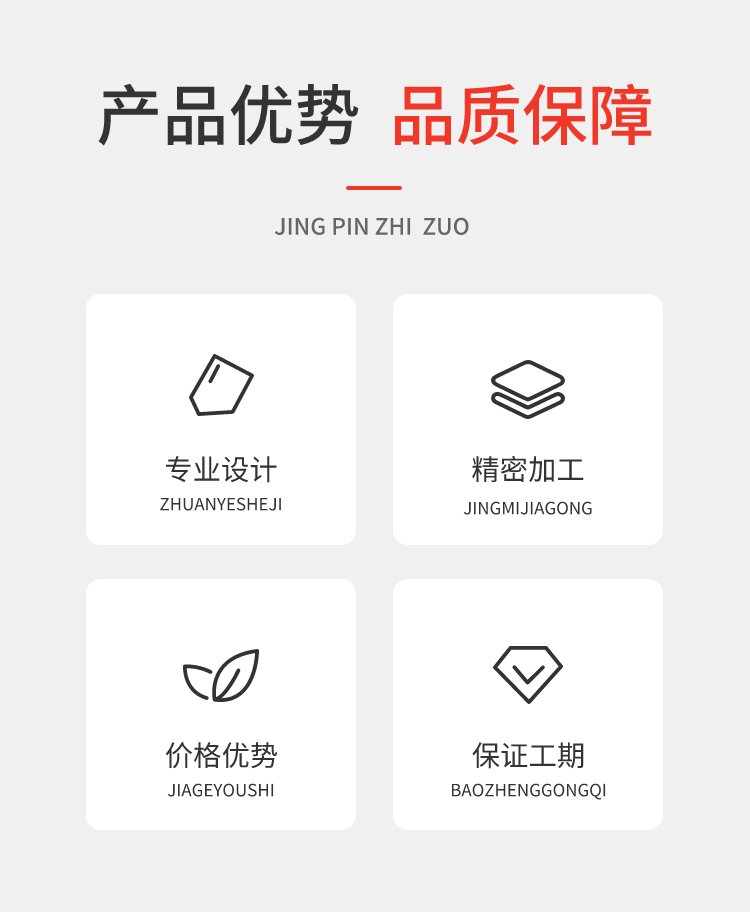 产品优势 品质保障

JING PIN ZHI ZUO

专业设计
ZHUANYESHEJI

精密加工
JINGMIJIAGONG

价格优势
JIAGEYOUSHI

保证工期
BAOZHENGGONGQI