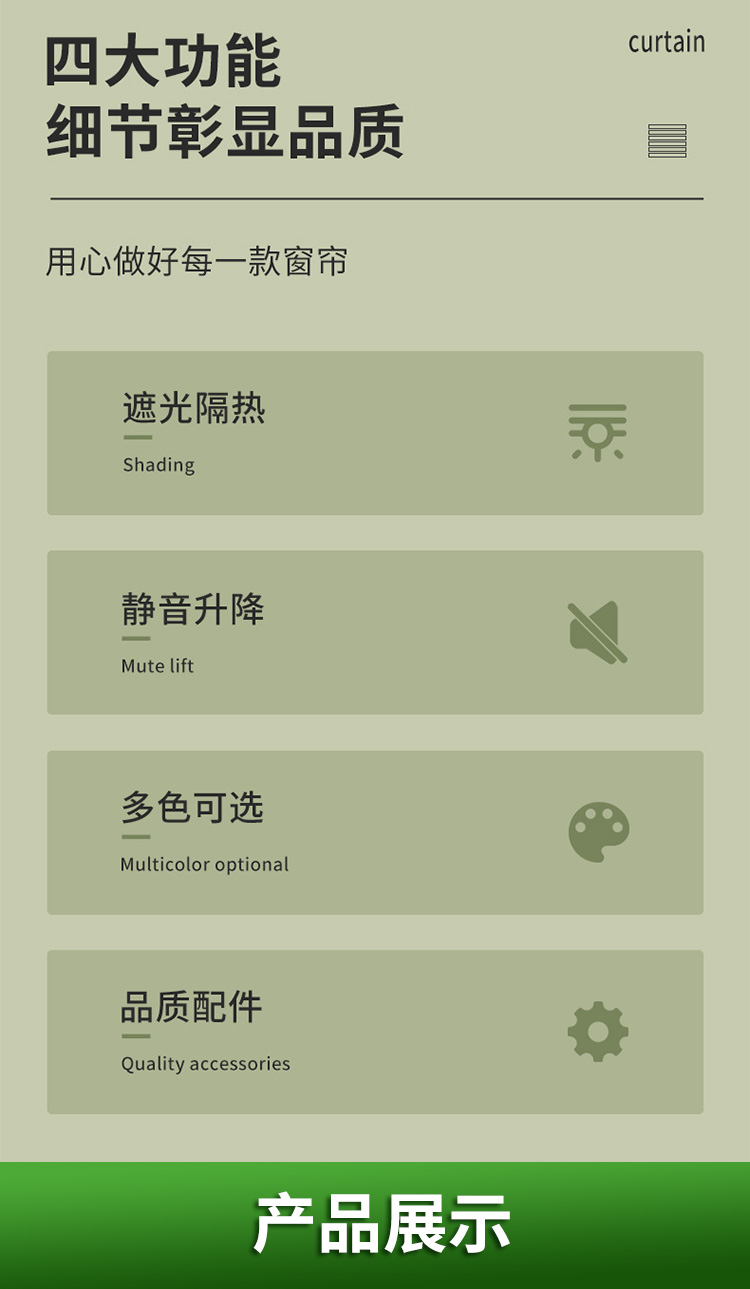 四大功能
细节彰显品质

curtain

用心做好每一款窗帘

遮光隔热
Shading

静音升降
Mute lift

多色可选
Multicolor optional

品质配件
Quality accessories

产品展示