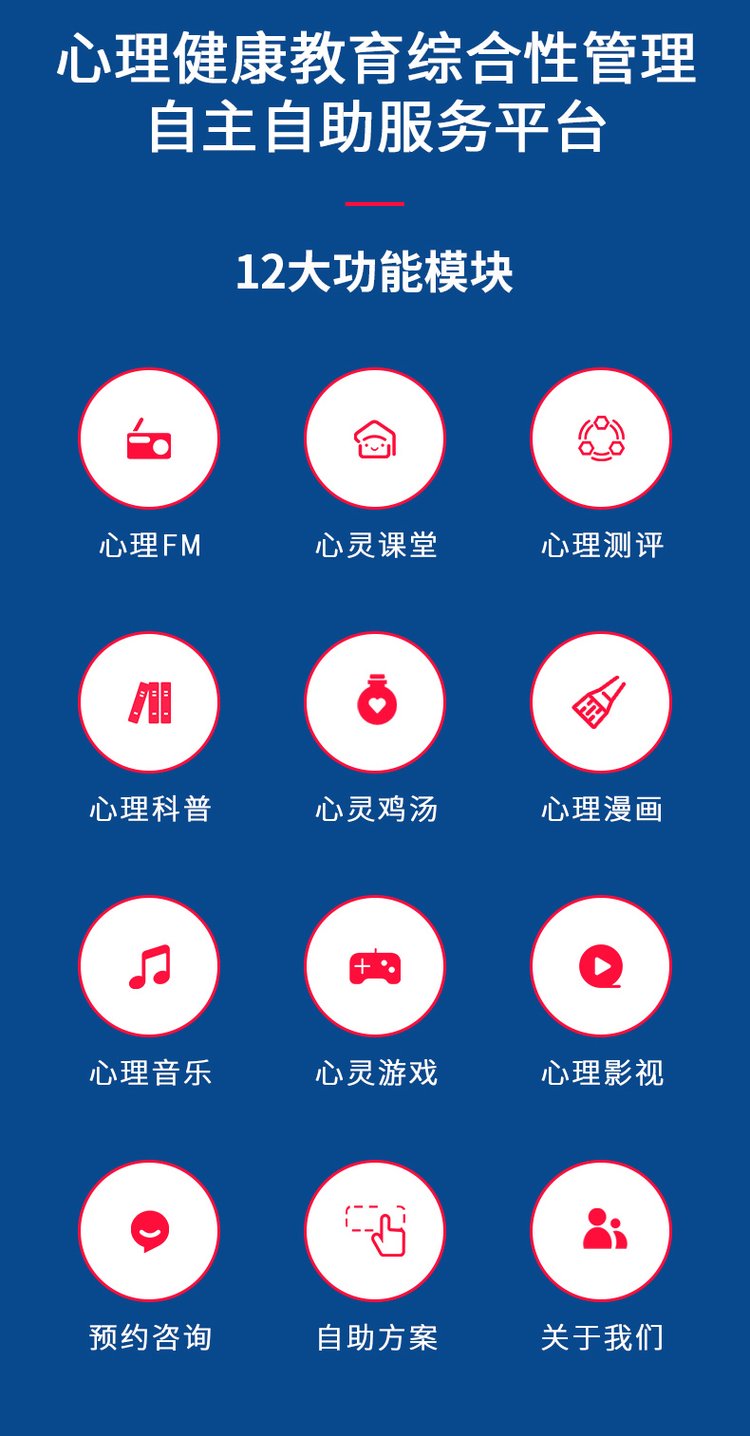 心理健康教育综合性管理
自主自助服务平台

12大功能模块

心理FM

心灵课堂

心理测评

心理科普

心灵鸡汤

心理漫画

心理音乐

心灵游戏

心理影视

预约咨询

自助方案

关于我们