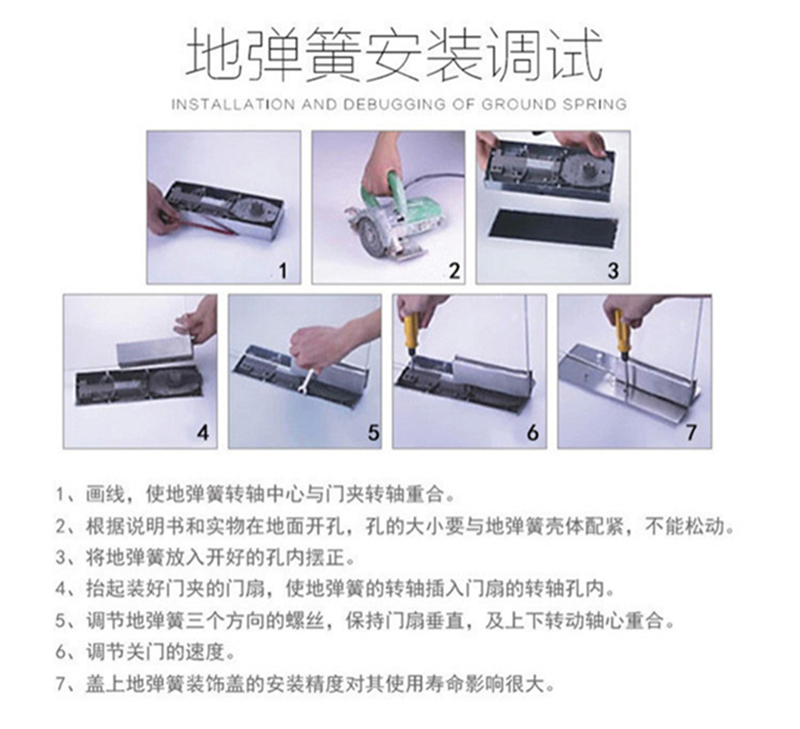 地弹簧安装调试

INSTALLATION AND DEBUGGING OF GROUND SPRING

1

2

3

4

5

6

7

1、画线，使地弹簧转轴中心与门夹转轴重合。

2、根据说明书和实物在地面开孔，孔的大小要与地弹簧壳体配紧，不能松动。

3、将地弹簧放入开好的孔内摆正。

4、抬起装好门夹的门扇，使地弹簧的转轴插入门扇的转轴孔内。

5、调节地弹簧三个方向的螺丝，保持门扇垂直，及上下转动轴心重合。

6、调节关门的速度。

7、盖上地弹簧装饰盖的安装精度对其使用寿命影响很大。