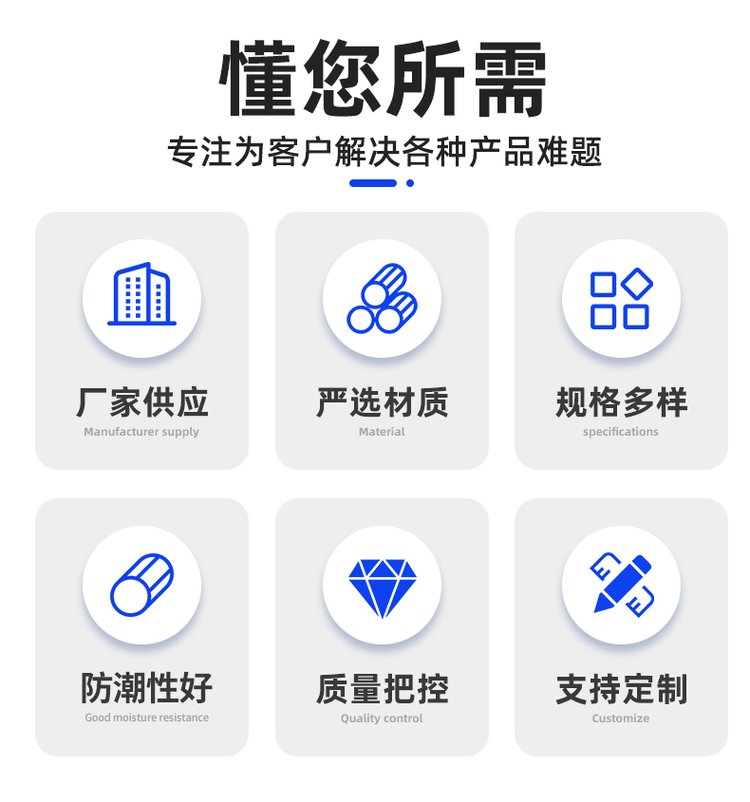 懂您所需

专注为客户解决各种产品难题

厂家供应
Manufacturer supply

严选材质
Material

规格多样
specifications

防潮性好
Good moisture resistance

质量把控
Quality control

支持定制
Customize