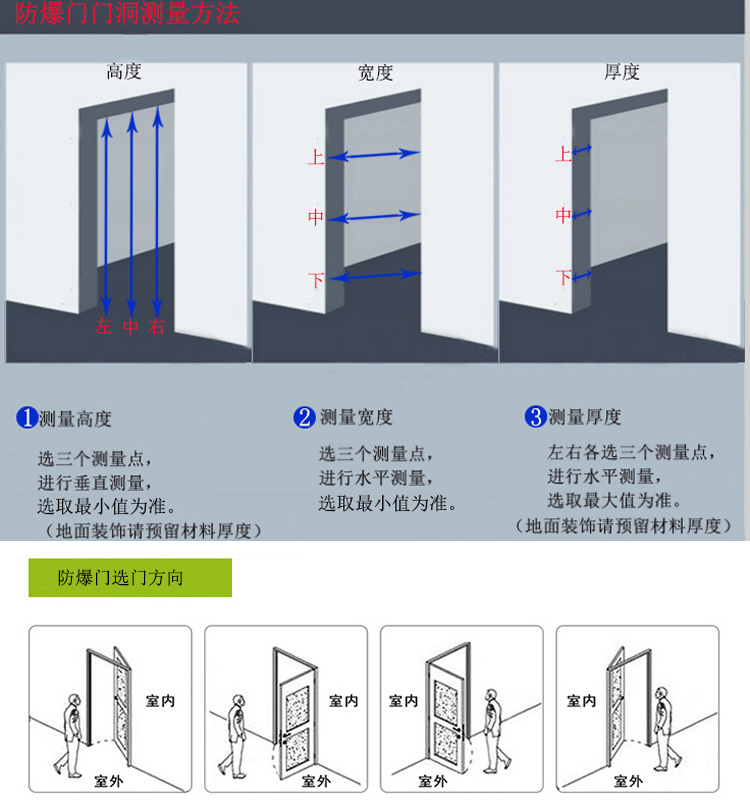 防爆门门洞测量方法

高度

左 中 右

宽度

上
中
下

厚度

上
中
下

❶测量高度

选三个测量点，
进行垂直测量，
选取最小值为准。
（地面装饰请预留材料厚度）

❷测量宽度

选三个测量点，
进行水平测量，
选取最小值为准。

❸测量厚度

左右各选三个测量点，
进行水平测量，
选取最大值为准。
（地面装饰请预留材料厚度）

防爆门选门方向

室内
室外

室内
室外

室内
室外

室内
室外