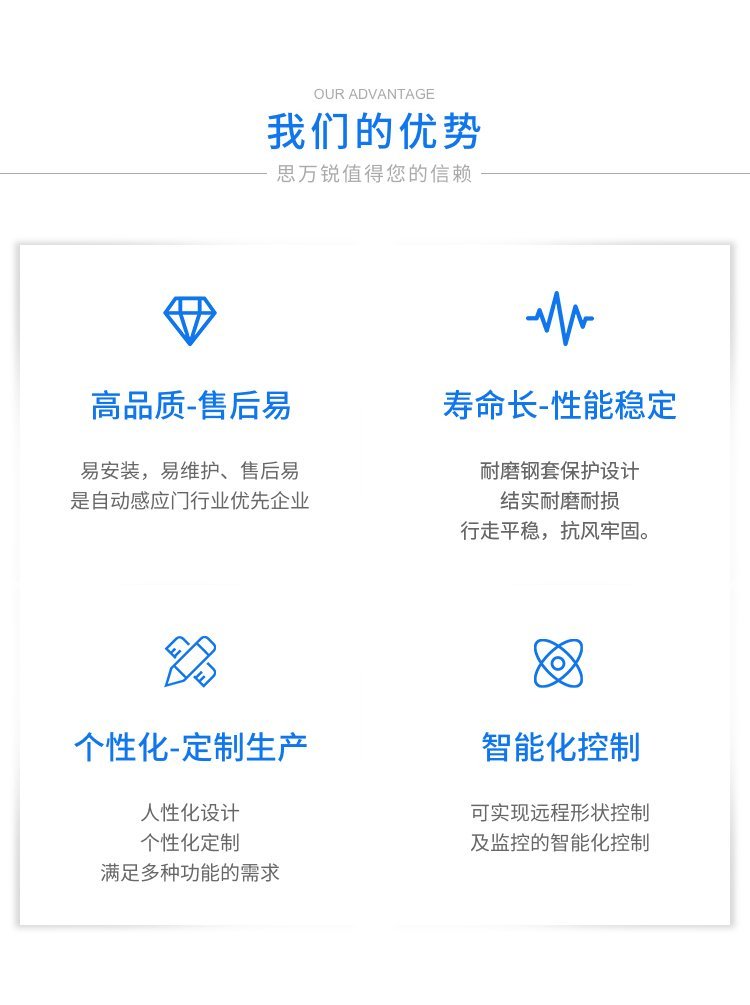 OUR ADVANTAGE

我们的优势

思万锐值得您的信赖

高品质-售后易

易安装，易维护、售后易
是自动感应门行业优先企业

寿命长-性能稳定

耐磨钢套保护设计
结实耐磨耐损
行走平稳，抗风牢固。

个性化-定制生产

人性化设计
个性化定制
满足多种功能的需求

智能化控制

可实现远程形状控制
及监控的智能化控制