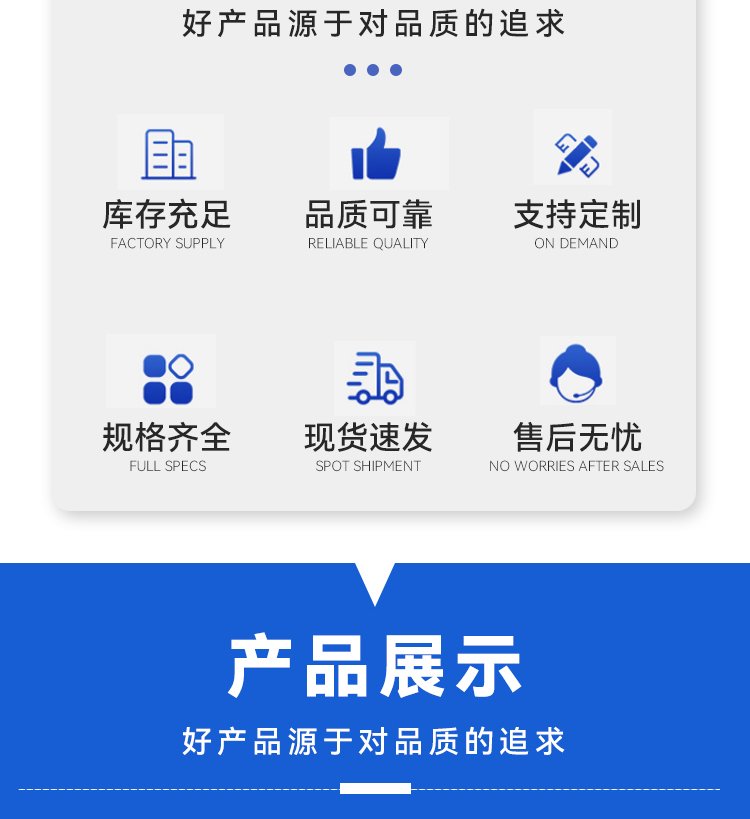 好产品源于对品质的追求

库存充足
FACTORY SUPPLY

品质可靠
RELIABLE QUALITY

支持定制
ON DEMAND

规格齐全
FULL SPECS

现货速发
SPOT SHIPMENT

售后无忧
NO WORRIES AFTER SALES

产品展示

好产品源于对品质的追求