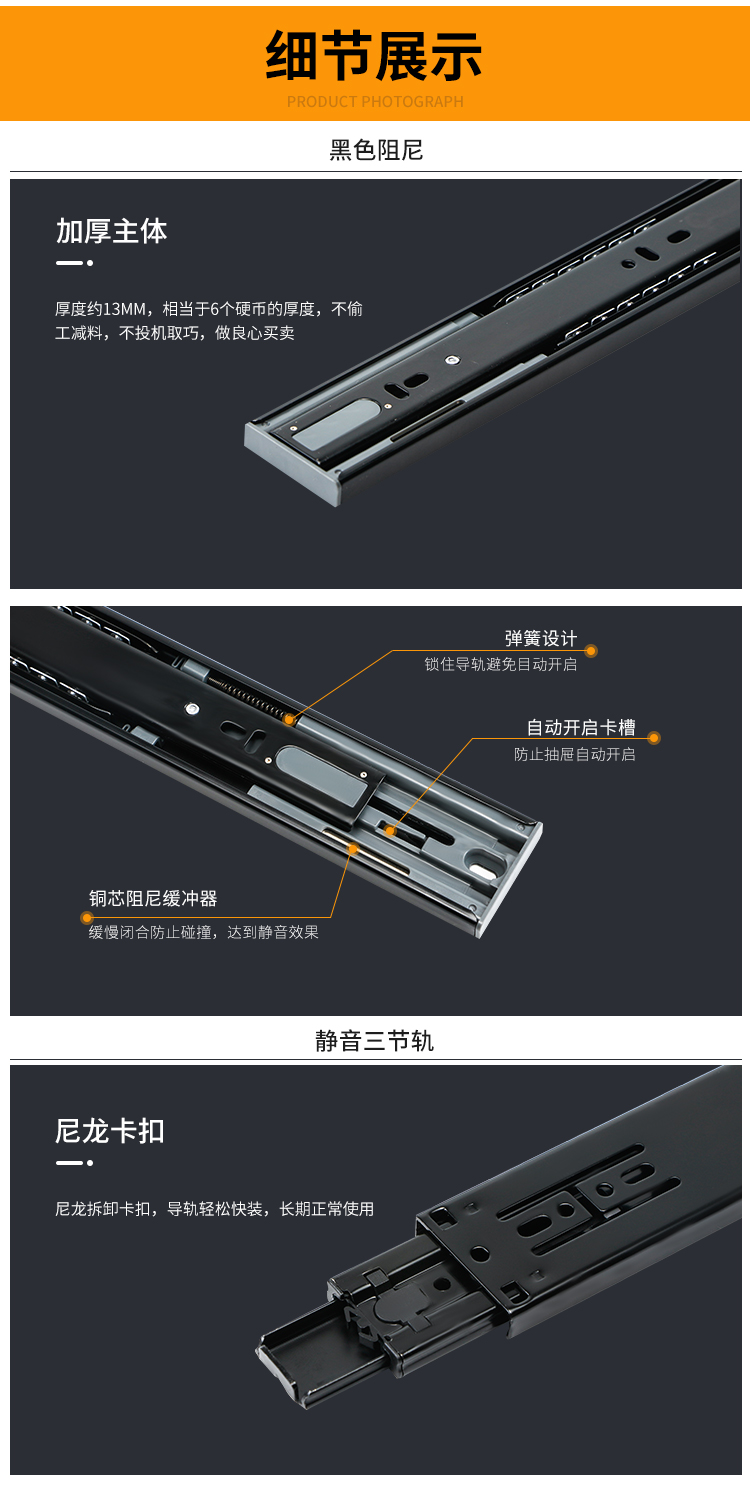 细节展示
PRODUCT PHOTOGRAPH

黑色阻尼

加厚主体

厚度约13MM，相当于6个硬币的厚度，不偷工减料，不投机取巧，做良心买卖

弹簧设计
锁住导轨避免自动开启

自动开启卡槽
防止抽屉自动开启

铜芯阻尼缓冲器
缓慢闭合防止碰撞，达到静音效果

静音三节轨

尼龙卡扣

尼龙拆卸卡扣，导轨轻松快装，长期正常使用