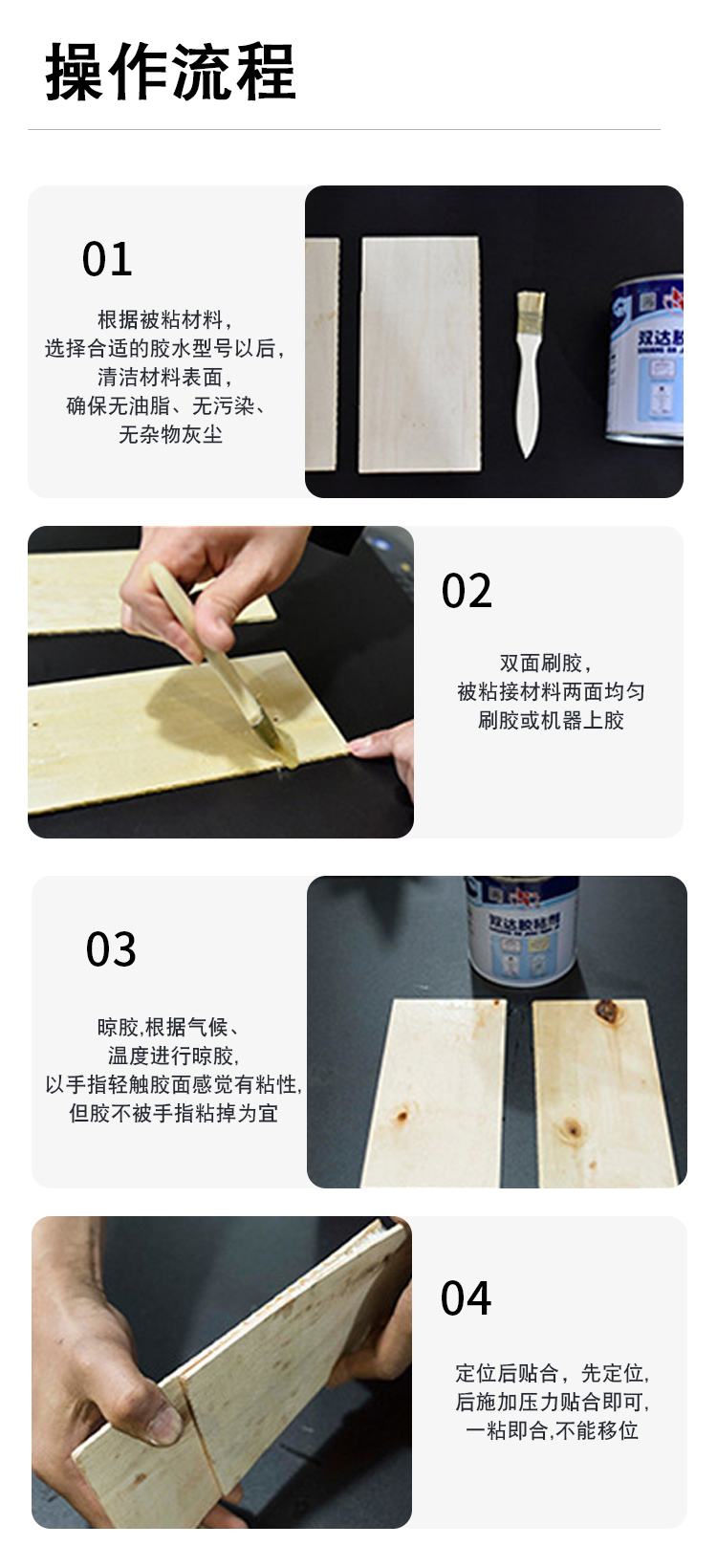 操作流程

01

根据被粘材料，
选择合适的胶水型号以后，
清洁材料表面，
确保无油脂、无污染、
无杂物灰尘

双达胶

02

双面刷胶，
被粘接材料两面均匀
刷胶或机器上胶

03

晾胶,根据气候、
温度进行晾胶,
以手指轻触胶面感觉有粘性,
但胶不被手指粘掉为宜

双达胶粘剂

04

定位后贴合，先定位,
后施加压力贴合即可,
一粘即合,不能移位