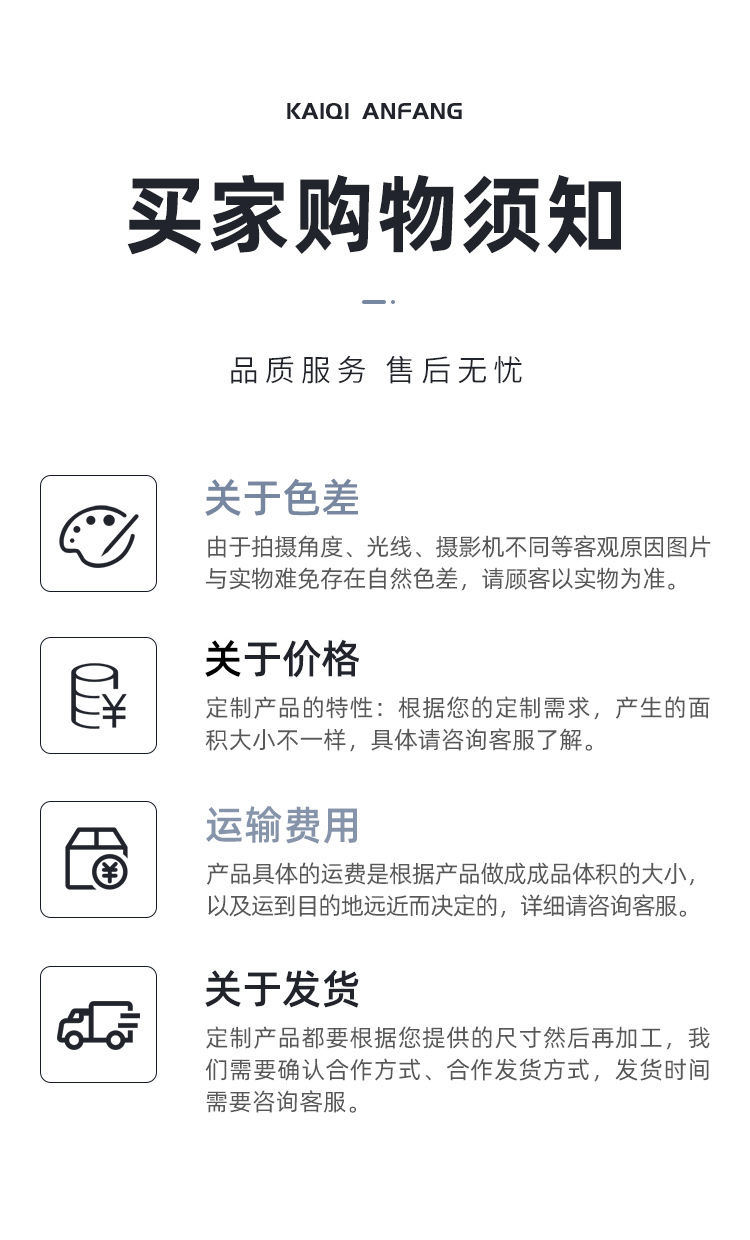 KAIQI ANFANG

买家购物须知

品质服务 售后无忧

关于色差

由于拍摄角度、光线、摄影机不同等客观原因图片与实物难免存在自然色差，请顾客以实物为准。

关于价格

定制产品的特性：根据您的定制需求，产生的面积大小不一样，具体请咨询客服了解。

运输费用

产品具体的运费是根据产品做成成品体积的大小，以及运到目的地远近而决定的，详细请咨询客服。

关于发货

定制产品都要根据您提供的尺寸然后再加工，我们需要确认合作方式、合作发货方式，发货时间需要咨询客服。