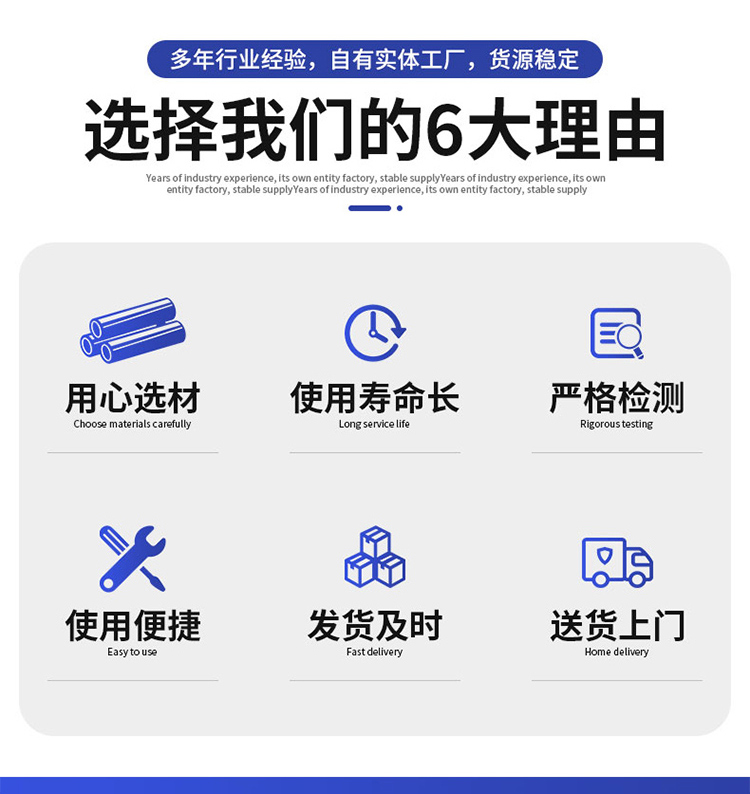 多年行业经验，自有实体工厂，货源稳定

选择我们的6大理由

Years of industry experience, its own entity factory, stable supplyYears of industry experience, its own entity factory, stable supplyYears of industry experience, its own entity factory, stable supply

用心选材
Choose materials carefully

使用寿命长
Long service life

严格检测
Rigorous testing

使用便捷
Easy to use

发货及时
Fast delivery

送货上门
Home delivery