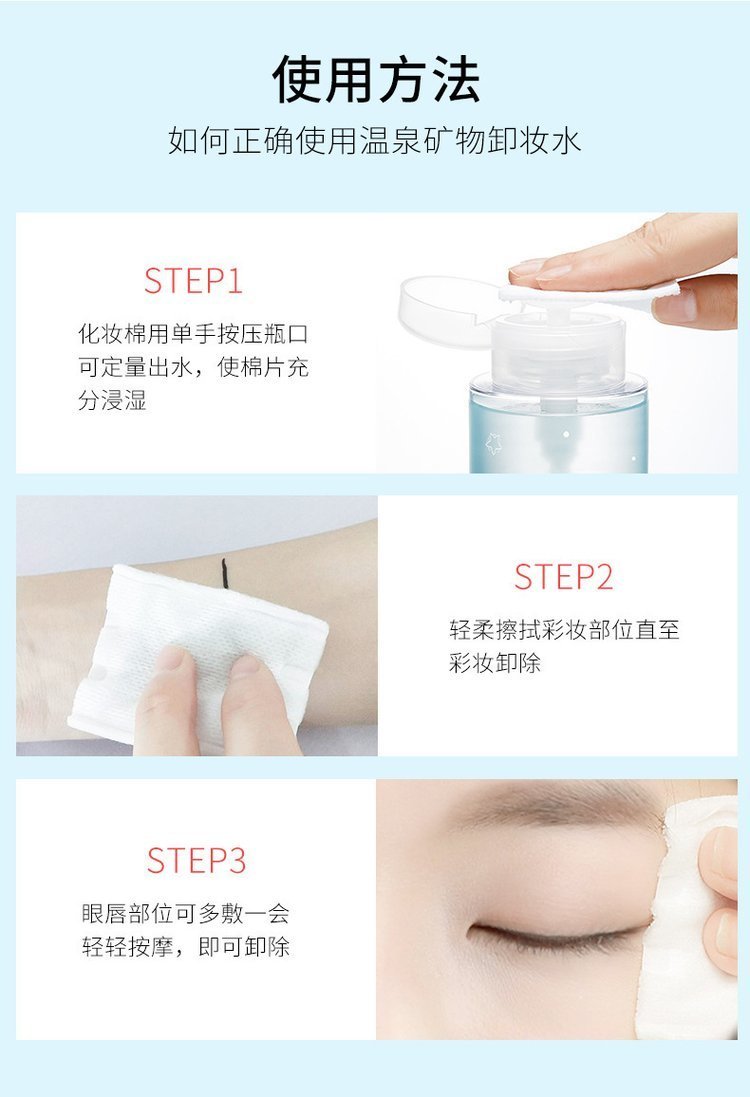 使用方法

如何正确使用温泉矿物卸妆水

STEP1

化妆棉用单手按压瓶口可定量出水，使棉片充分浸湿

STEP2

轻柔擦拭彩妆部位直至彩妆卸除

STEP3

眼唇部位可多敷一会轻轻按摩，即可卸除