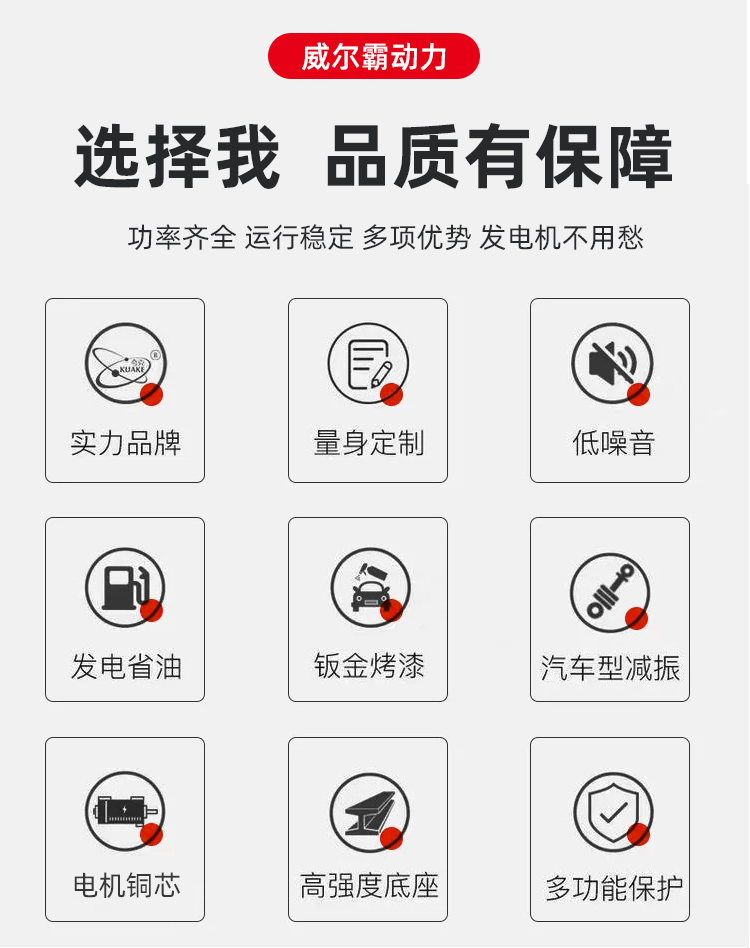 威尔霸动力

选择我 品质有保障

功率齐全 运行稳定 多项优势 发电机不用愁

实力品牌

量身定制

低噪音

发电省油

钣金烤漆

汽车型减振

电机铜芯

高强度底座

多功能保护