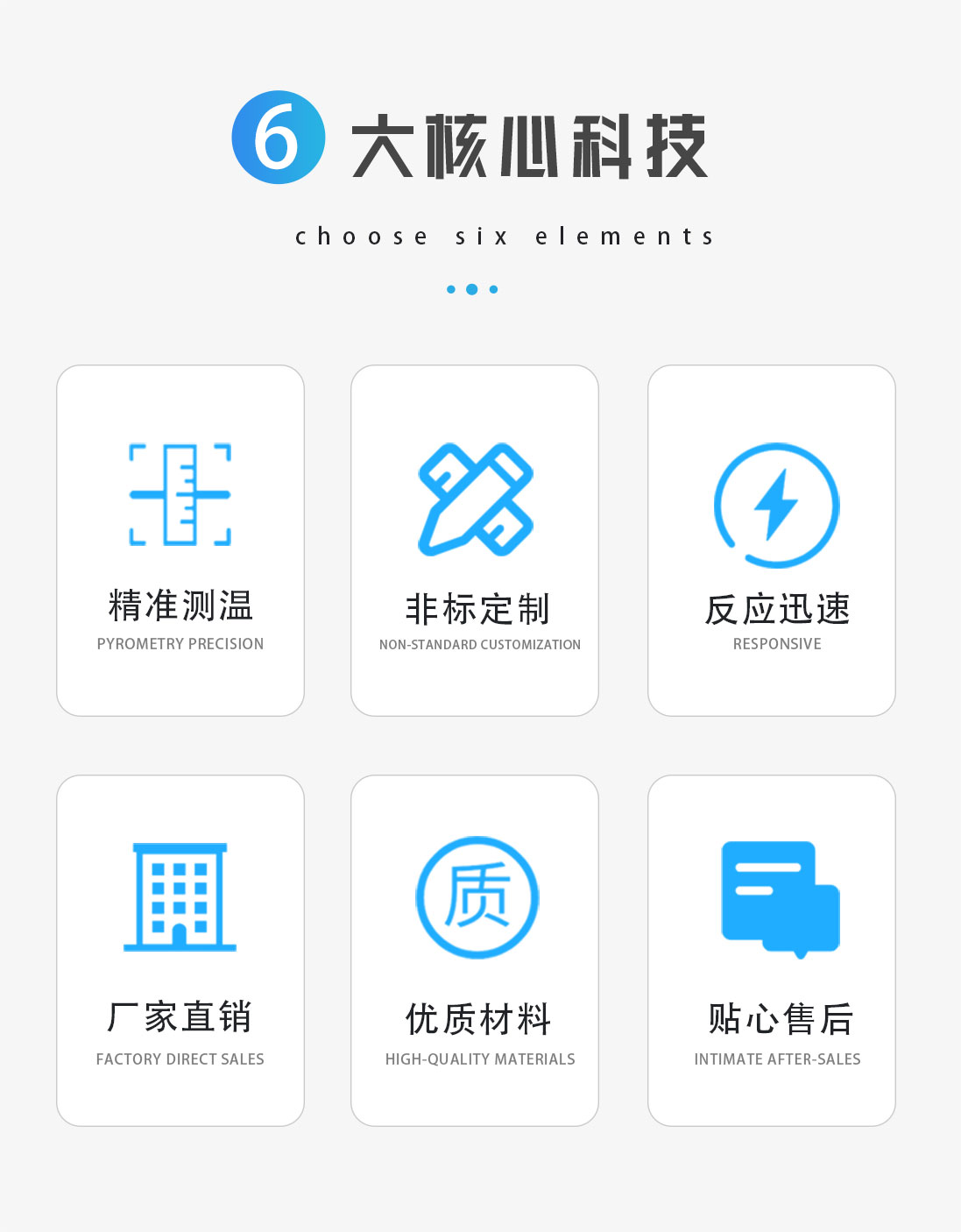 6大核心科技

choose six elements

精准测温
PYROMETRY PRECISION

非标定制
NON-STANDARD CUSTOMIZATION

反应迅速
RESPONSIVE

厂家直销
FACTORY DIRECT SALES

质

优质材料
HIGH-QUALITY MATERIALS

贴心售后
INTIMATE AFTER-SALES