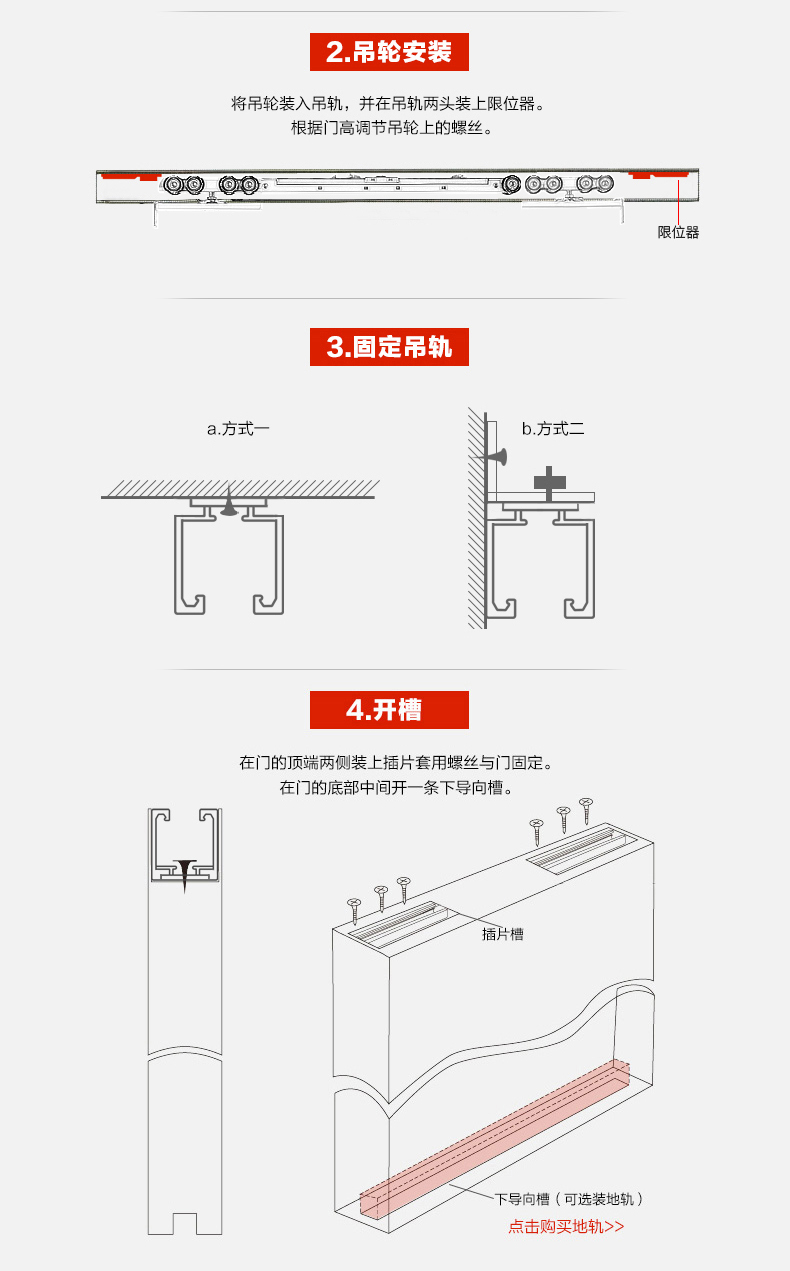 2.吊轮安装

将吊轮装入吊轨，并在吊轨两头装上限位器。
根据门高调节吊轮上的螺丝。

限位器

3.固定吊轨

a.方式一

b.方式二

4.开槽

在门的顶端两侧装上插片套用螺丝与门固定。
在门的底部中间开一条下导向槽。

插片槽

下导向槽（可选装地轨）

点击购买地轨>>