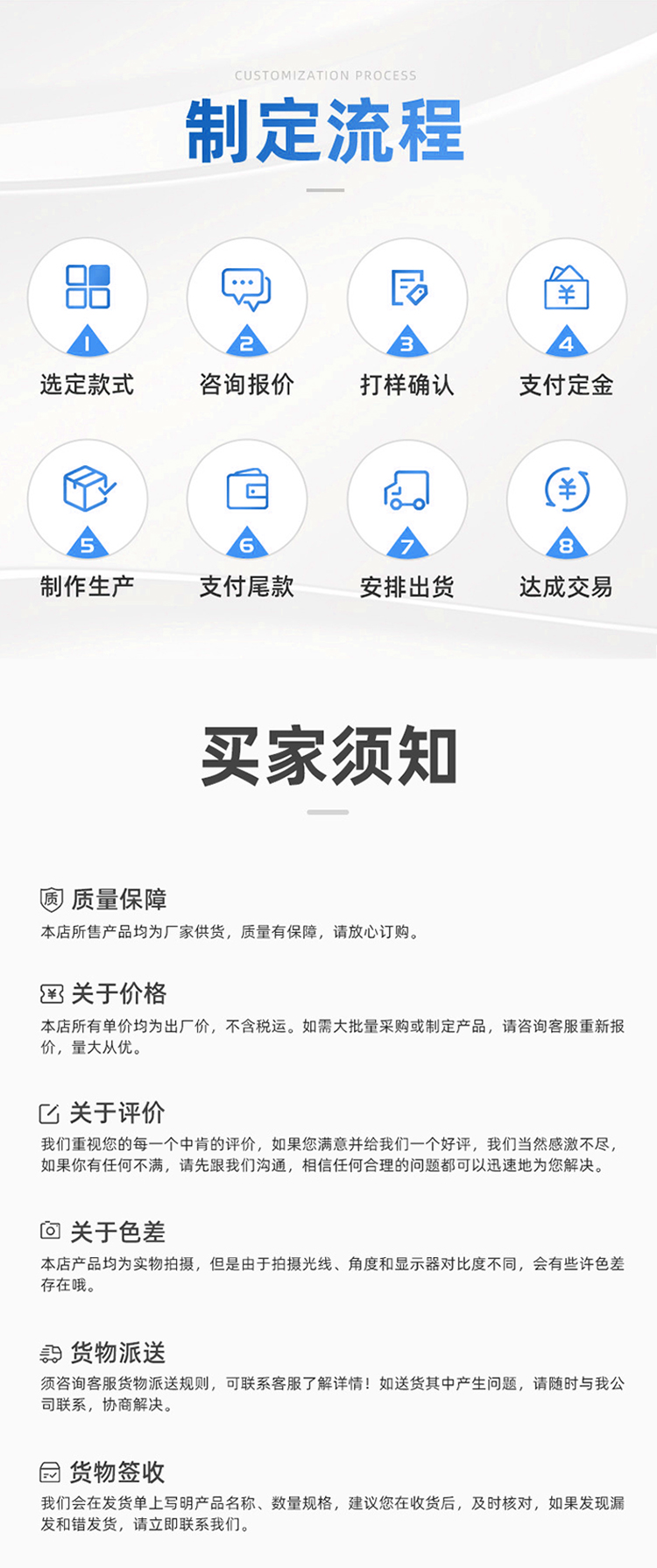 CUSTOMIZATION PROCESS

制定流程

1
选定款式

2
咨询报价

3
打样确认

4
支付定金

5
制作生产

6
支付尾款

7
安排出货

8
达成交易

买家须知

质量保障
本店所售产品均为厂家供货，质量有保障，请放心订购。

关于价格
本店所有单价均为出厂价，不含税运。如需大批量采购或制定产品，请咨询客服重新报价，量大从优。

关于评价
我们重视您的每一个中肯的评价，如果您满意并给我们一个好评，我们当然感激不尽，如果你有任何不满，请先跟我们沟通，相信任何合理的问题都可以迅速地为您解决。

关于色差
本店产品均为实物拍摄，但是由于拍摄光线、角度和显示器对比度不同，会有些许色差存在哦。

货物派送
须咨询客服货物派送规则，可联系客服了解详情！如送货其中产生问题，请随时与我公司联系，协商解决。

货物签收
我们会在发货单上写明产品名称、数量规格，建议您在收货后，及时核对，如果发现漏发和错发货，请立即联系我们。