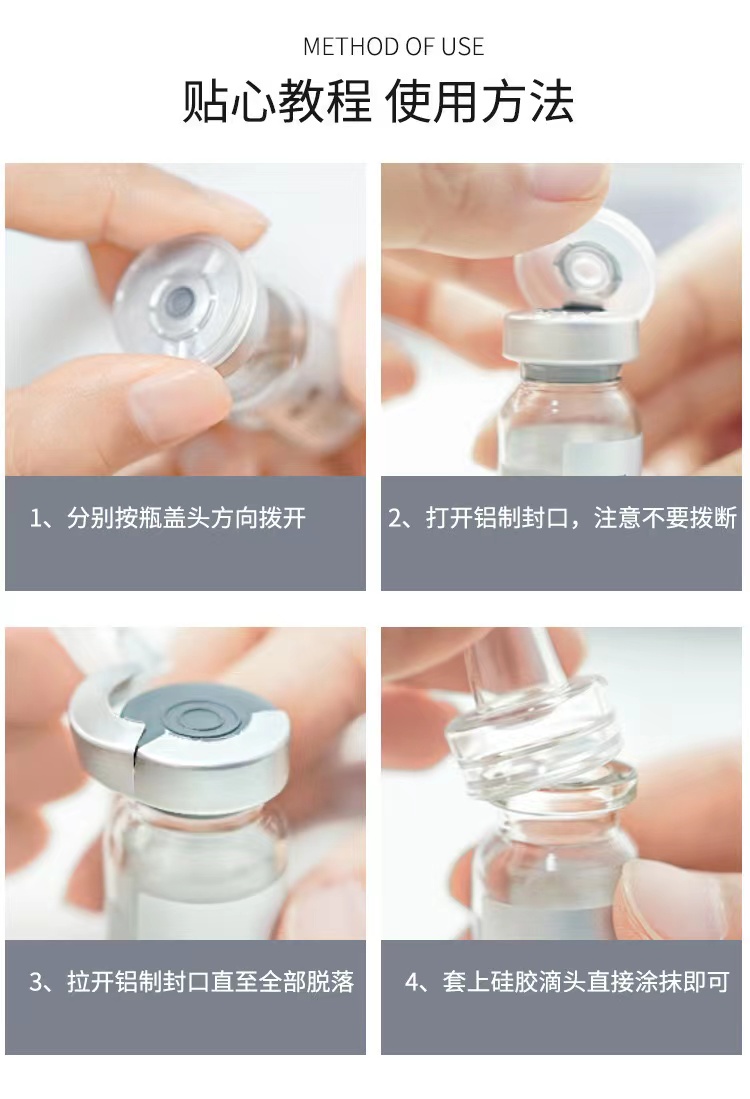 METHOD OF USE

贴心教程 使用方法

1、分别按瓶盖头方向拨开

2、打开铝制封口，注意不要拨断

3、拉开铝制封口直至全部脱落

4、套上硅胶滴头直接涂抹即可