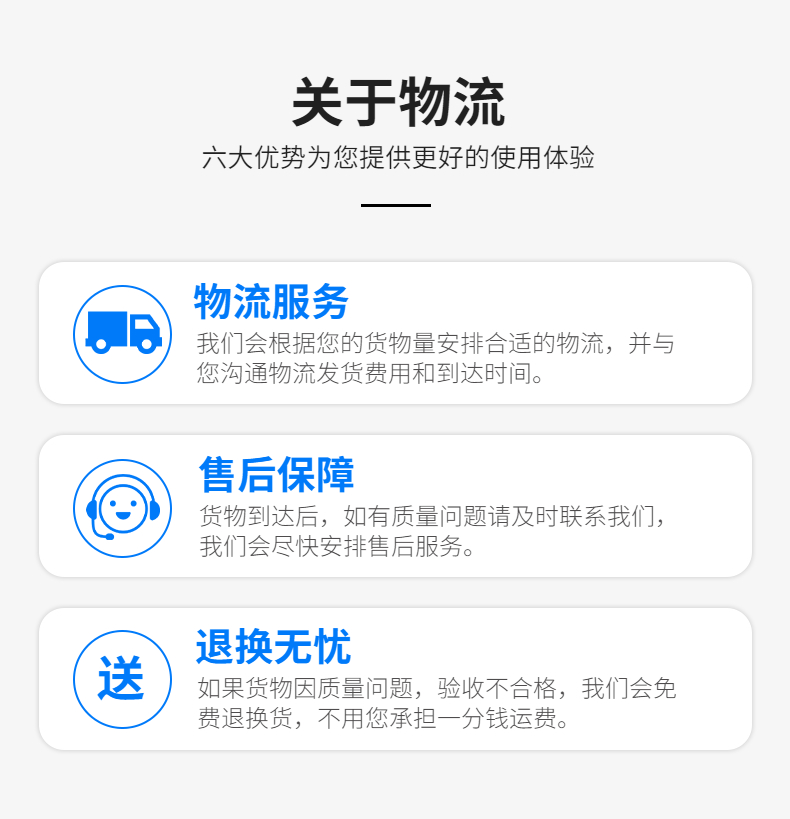 关于物流

六大优势为您提供更好的使用体验

物流服务

我们会根据您的货物量安排合适的物流，并与您沟通物流发货费用和到达时间。

售后保障

货物到达后，如有质量问题请及时联系我们，我们会尽快安排售后服务。

送

退换无忧

如果货物因质量问题，验收不合格，我们会免费退换货，不用您承担一分钱运费。