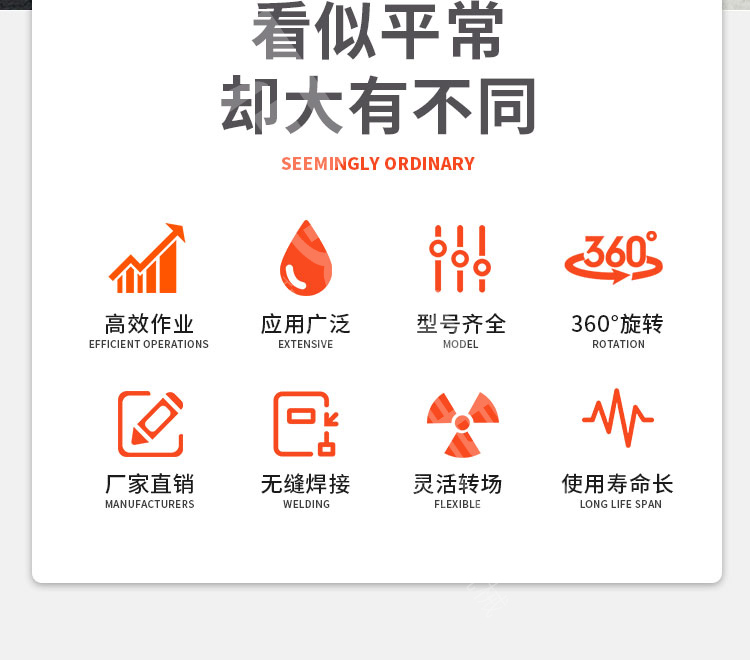 看似平常
却大有不同

SEEMINGLY ORDINARY

360°

高效作业
EFFICIENT OPERATIONS

应用广泛
EXTENSIVE

型号齐全
MODEL

360°旋转
ROTATION

厂家直销
MANUFACTURERS

无缝焊接
WELDING

灵活转场
FLEXIBLE

使用寿命长
LONG LIFE SPAN