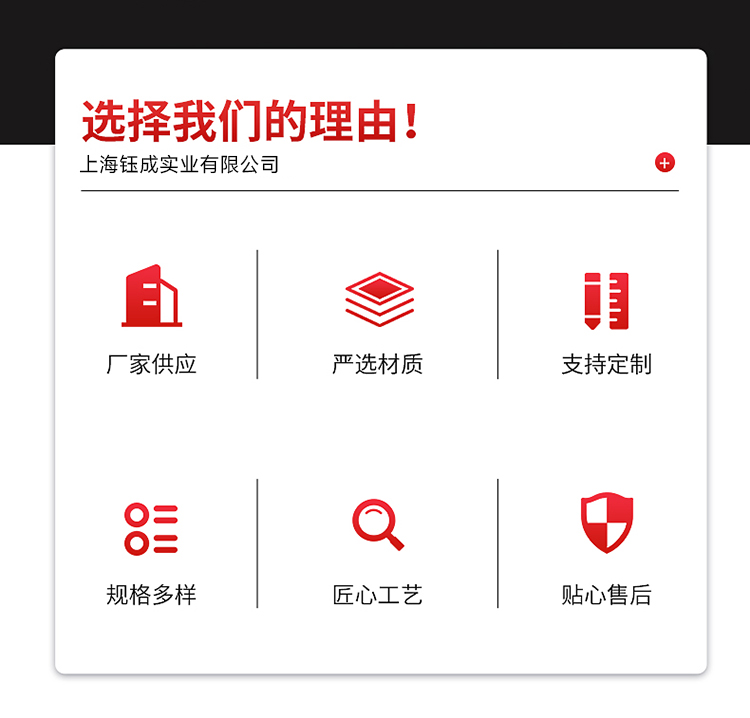 选择我们的理由！

上海钰成实业有限公司

厂家供应

严选材质

支持定制

规格多样

匠心工艺

贴心售后