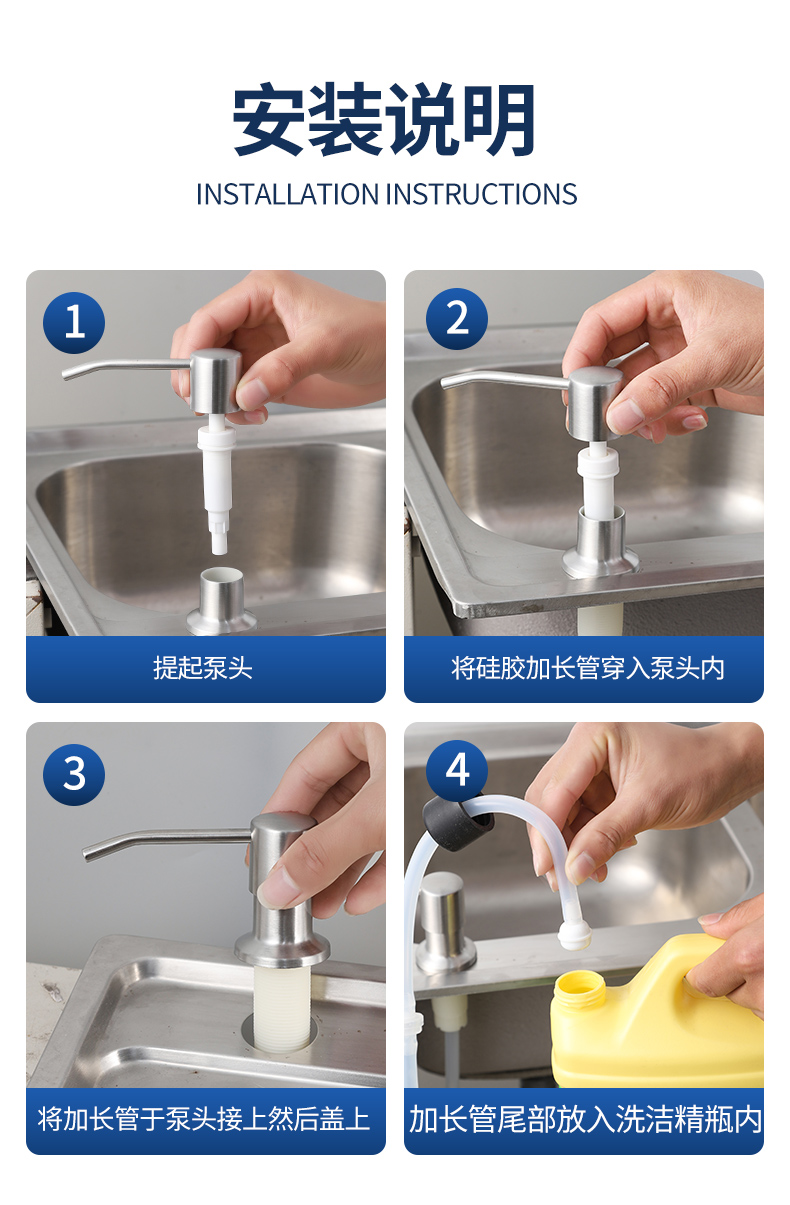 安装说明
INSTALLATION INSTRUCTIONS

1
提起泵头

2
将硅胶加长管穿入泵头内

3
将加长管于泵头接上然后盖上

4
加长管尾部放入洗洁精瓶内