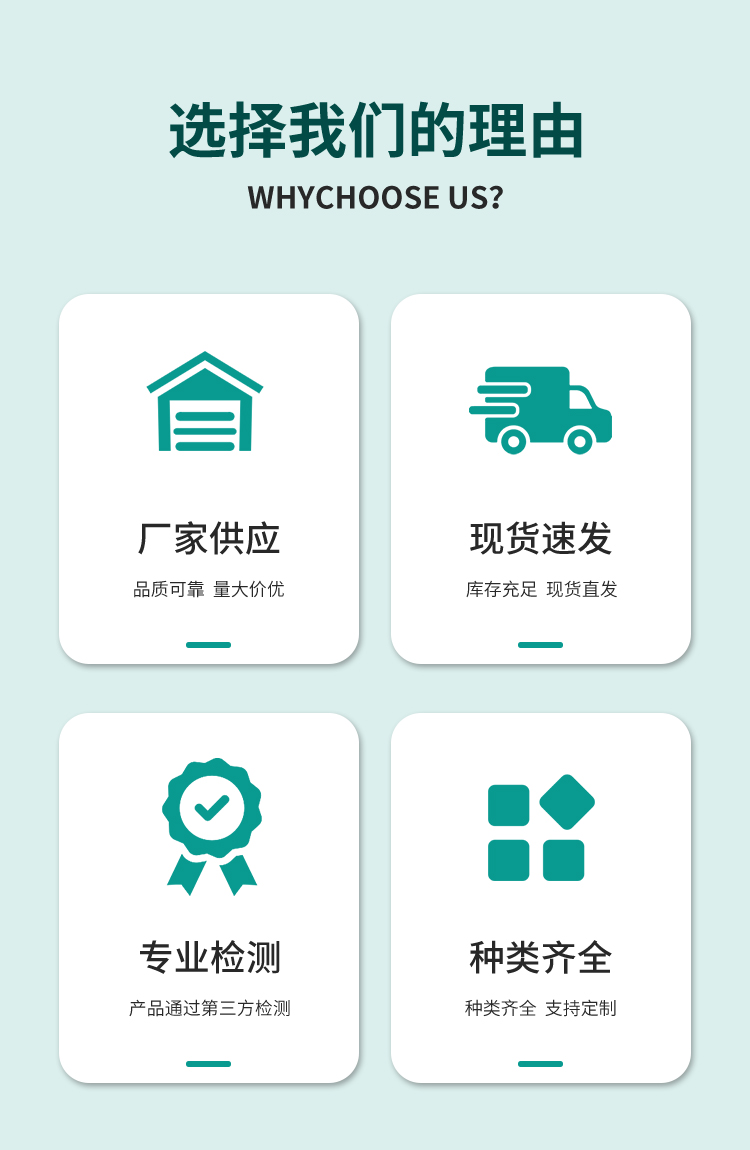 选择我们的理由

WHYCHOOSE US?

厂家供应

品质可靠 量大价优

现货速发

库存充足 现货直发

专业检测

产品通过第三方检测

种类齐全

种类齐全 支持定制