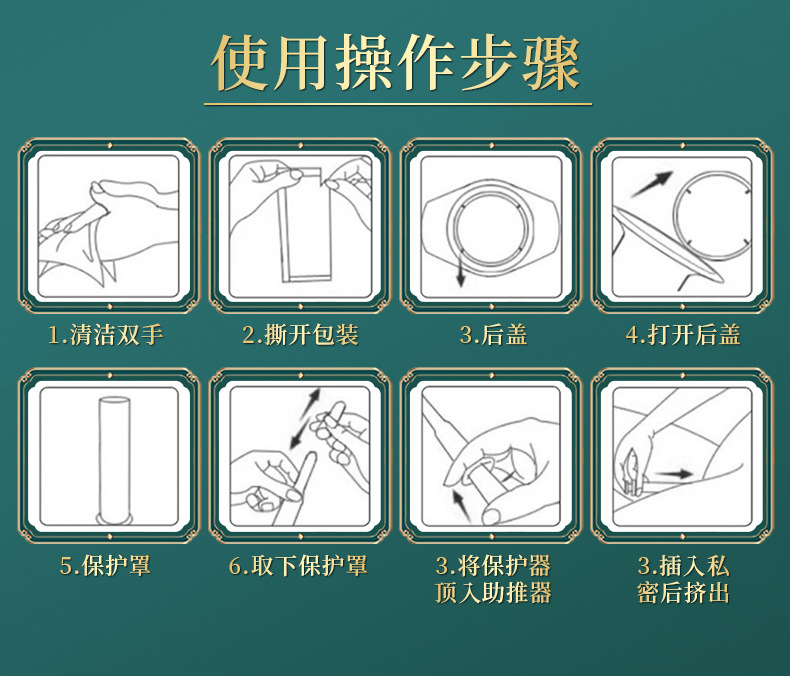 使用操作步骤

1.清洁双手

2.撕开包装

3.后盖

4.打开后盖

5.保护罩

6.取下保护罩

3.将保护器顶入助推器

3.插入私密后挤出