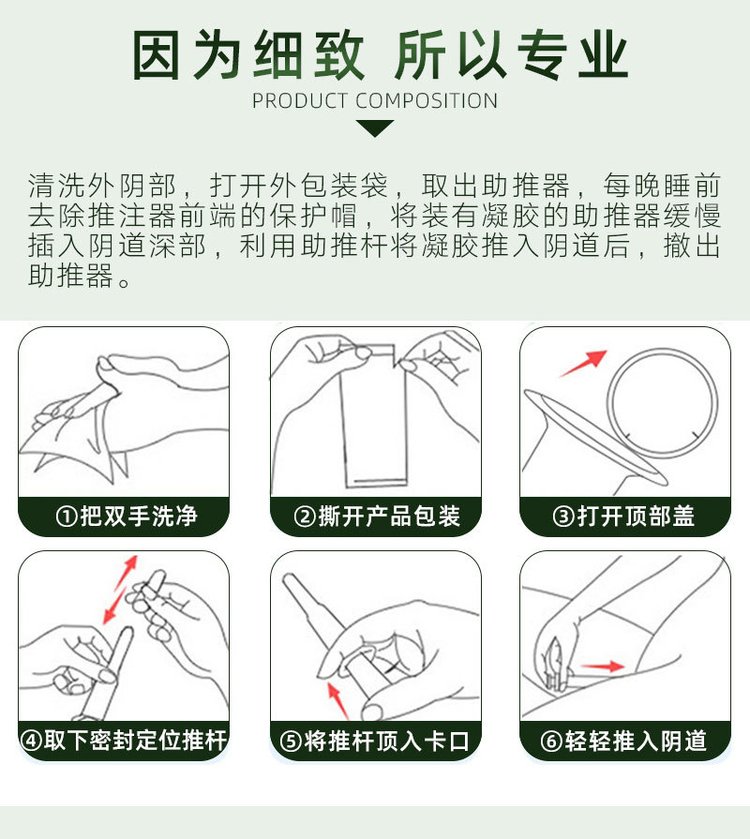 因为细致 所以专业

PRODUCT COMPOSITION

清洗外阴部，打开外包装袋，取出助推器，每晚睡前去除推注器前端的保护帽，将装有凝胶的助推器缓慢插入阴道深部，利用助推杆将凝胶推入阴道后，撤出助推器。

①把双手洗净

②撕开产品包装

③打开顶部盖

④取下密封定位推杆

⑤将推杆顶入卡口

⑥轻轻推入阴道