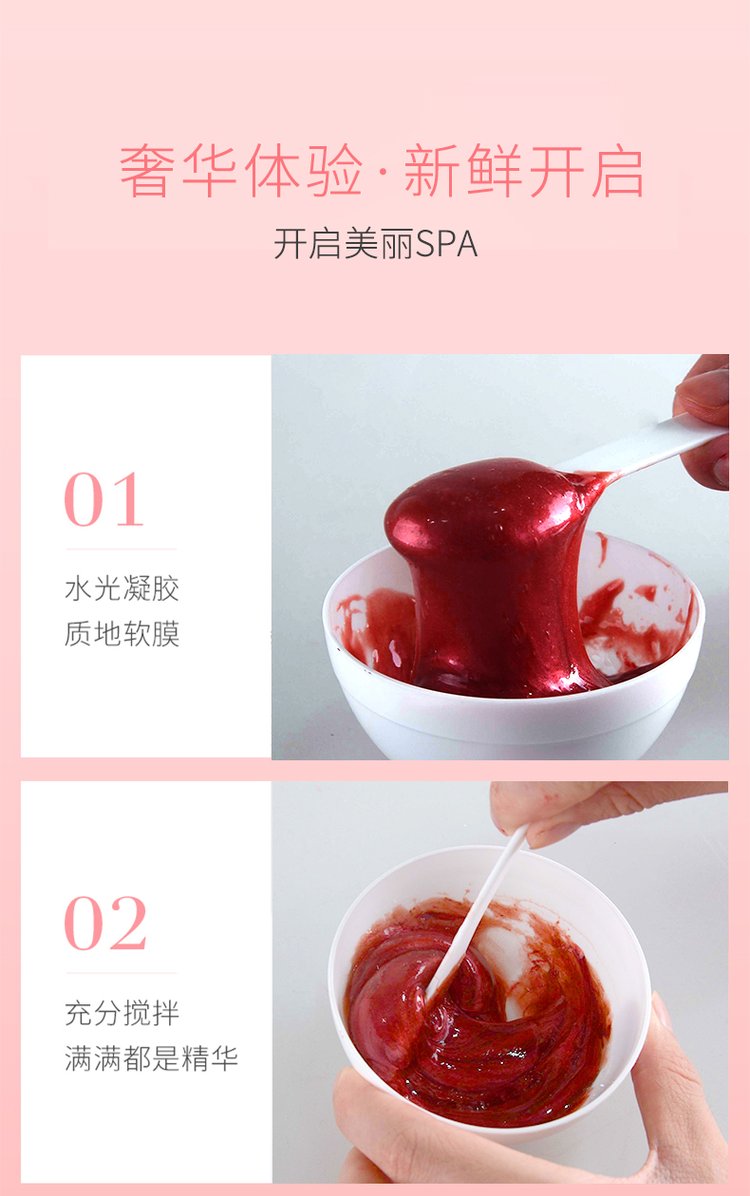 奢华体验·新鲜开启

开启美丽SPA

01

水光凝胶
质地软膜

02

充分搅拌
满满都是精华