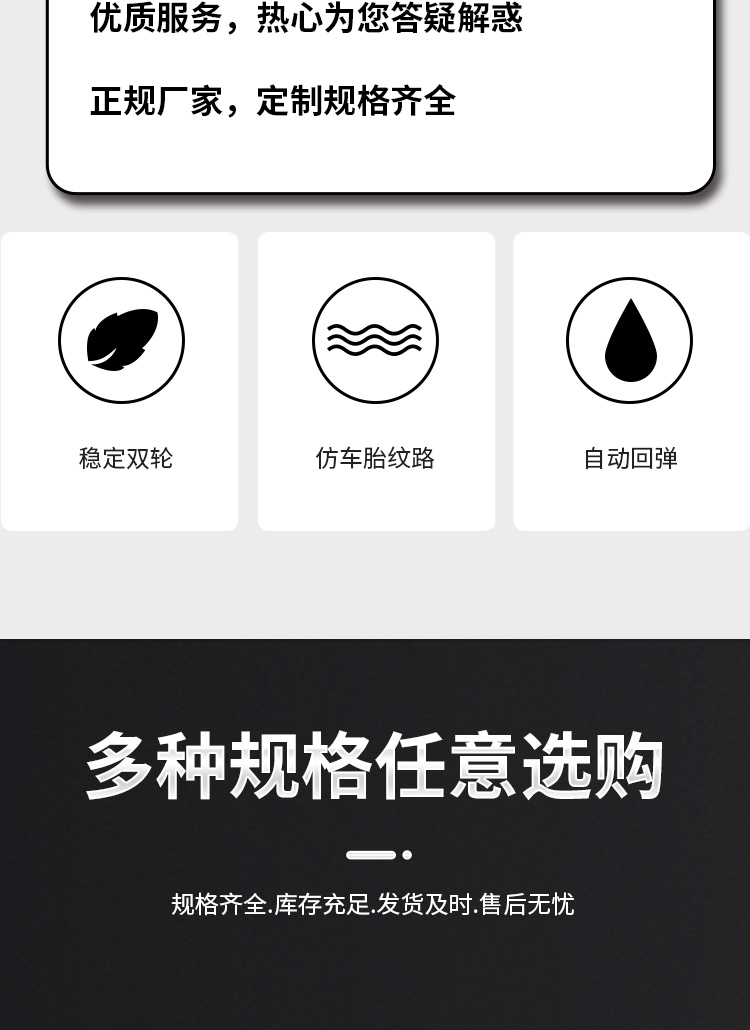 优质服务，热心为您答疑解惑

正规厂家，定制规格齐全

稳定双轮

仿车胎纹路

自动回弹

多种规格任意选购

规格齐全.库存充足.发货及时.售后无忧