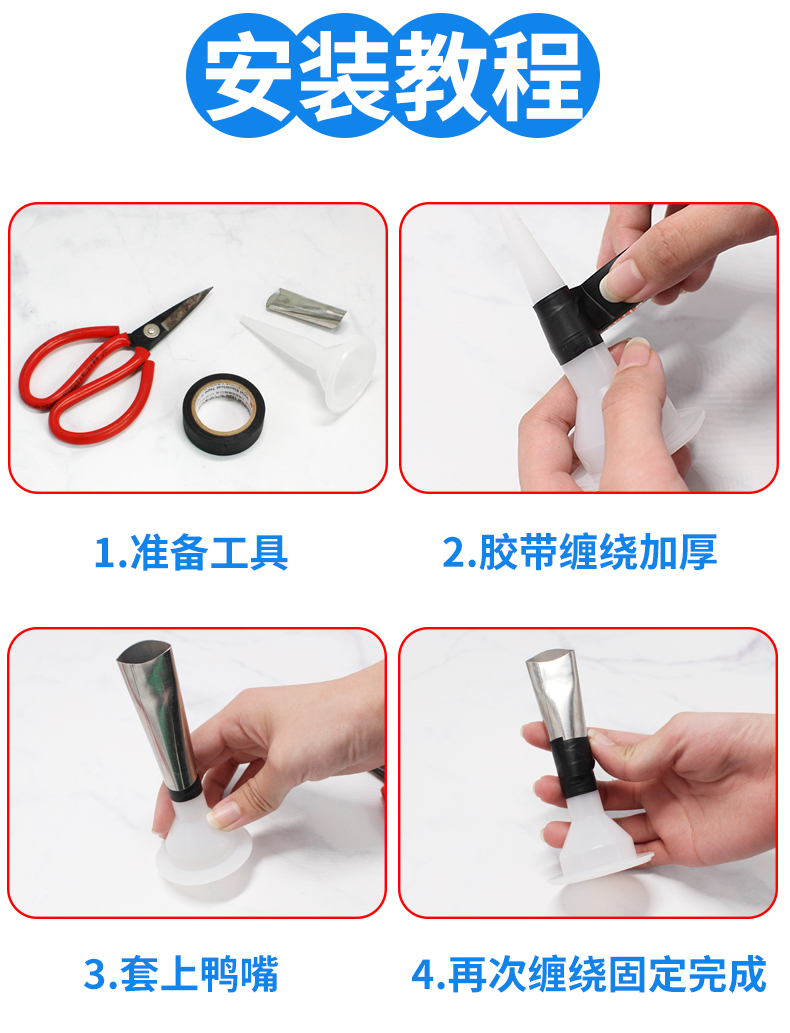 安装教程

1.准备工具

2.胶带缠绕加厚

3.套上鸭嘴

4.再次缠绕固定完成