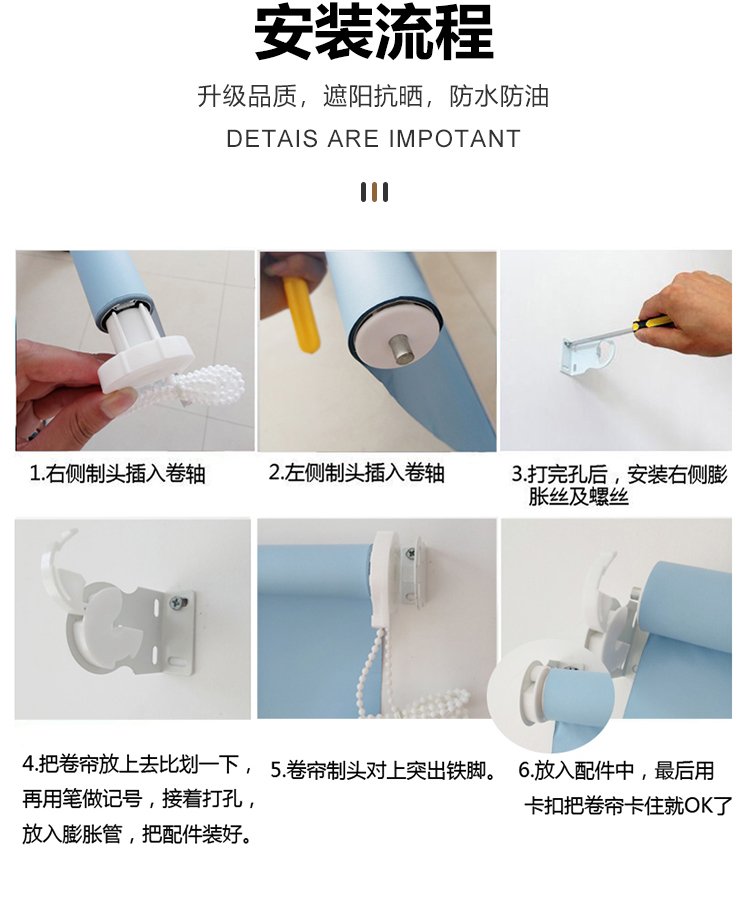 安装流程

升级品质，遮阳抗晒，防水防油

DETAIS ARE IMPOTANT

1.右侧制头插入卷轴

2.左侧制头插入卷轴

3.打完孔后，安装右侧膨胀丝及螺丝

4.把卷帘放上去比划一下，再用笔做记号，接着打孔，放入膨胀管，把配件装好。

5.卷帘制头对上突出铁脚。

6.放入配件中，最后用卡扣把卷帘卡住就OK了